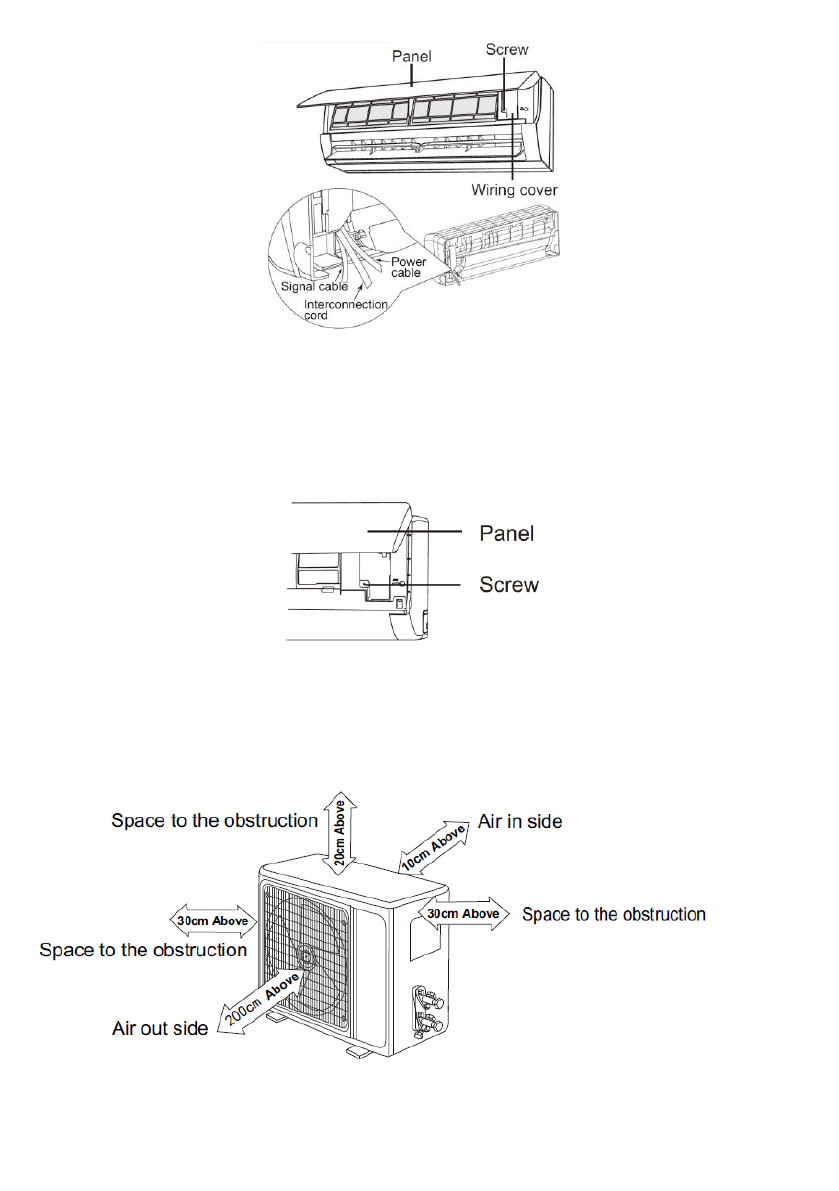 Panel
Screw
Wiring cover
Power cable
Signal cable
Interconnection cord

Panel
Screw

Space to the obstruction
20cm Above
10cm Above
Air in side
30cm Above
30cm Above
Space to the obstruction
Space to the obstruction
200cm Above
Air out side