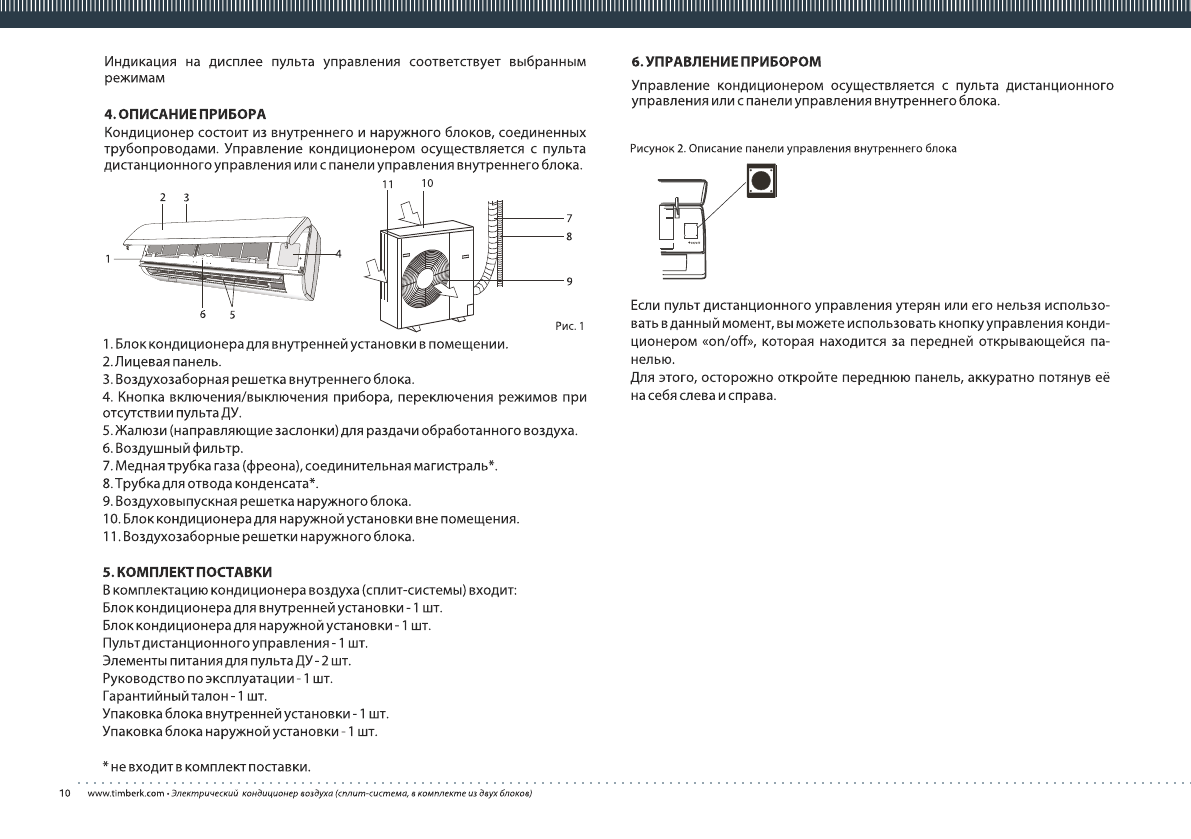 Индикация на дисплее пульта управления соответствует выбранным режимам

4. ОПИСАНИЕ ПРИБОРА
Кондиционер состоит из внутреннего и наружного блоков, соединенных трубопроводами. Управление кондиционером осуществляется с пульта дистанционного управления или с панели управления внутреннего блока.

2 3 1 4 6 5 11 10 7 8 9

Рис. 1

1. Блок кондиционера для внутренней установки в помещении.
2. Лицевая панель.
3. Воздухозаборная решетка внутреннего блока.
4. Кнопка включения/выключения прибора, переключения режимов при отсутствии пульта ДУ.
5. Жалюзи (направляющие заслонки) для раздачи обработанного воздуха.
6. Воздушный фильтр.
7. Медная трубка газа (фреона), соединительная магистраль*.
8. Трубка для отвода конденсата*.
9. Воздуховыпускная решетка наружного блока.
10. Блок кондиционера для наружной установки вне помещения.
11. Воздухозаборные решетки наружного блока.

5. КОМПЛЕКТ ПОСТАВКИ
В комплектацию кондиционера воздуха (сплит-системы) входит:
Блок кондиционера для внутренней установки - 1 шт.
Блок кондиционера для наружной установки - 1 шт.
Пульт дистанционного управления - 1 шт.
Элементы питания для пульта ДУ - 2 шт.
Руководство по эксплуатации - 1 шт.
Гарантийный талон - 1 шт.
Упаковка блока внутренней установки - 1 шт.
Упаковка блока наружной установки - 1 шт.

* не входит в комплект поставки.

6. УПРАВЛЕНИЕ ПРИБОРОМ
Управление кондиционером осуществляется с пульта дистанционного управления или с панели управления внутреннего блока.

Рисунок 2. Описание панели управления внутреннего блока

Если пульт дистанционного управления утерян или его нельзя использовать в данный момент, вы можете использовать кнопку управления кондиционером «on/off», которая находится за передней открывающейся панелью.
Для этого, осторожно откройте переднюю панель, аккуратно потянув её на себя слева и справа.

10 www.timberk.com • Электрический кондиционер воздуха (сплит-система, в комплекте из двух блоков)