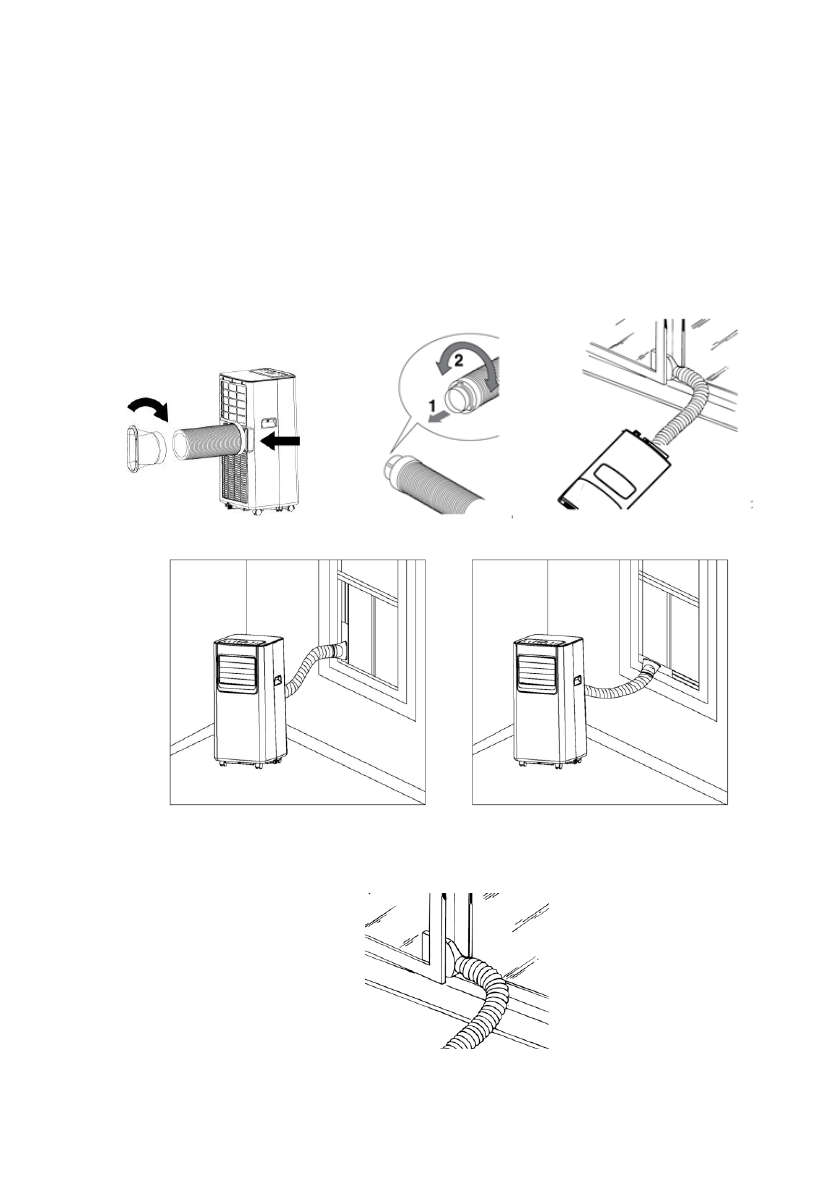 2
1