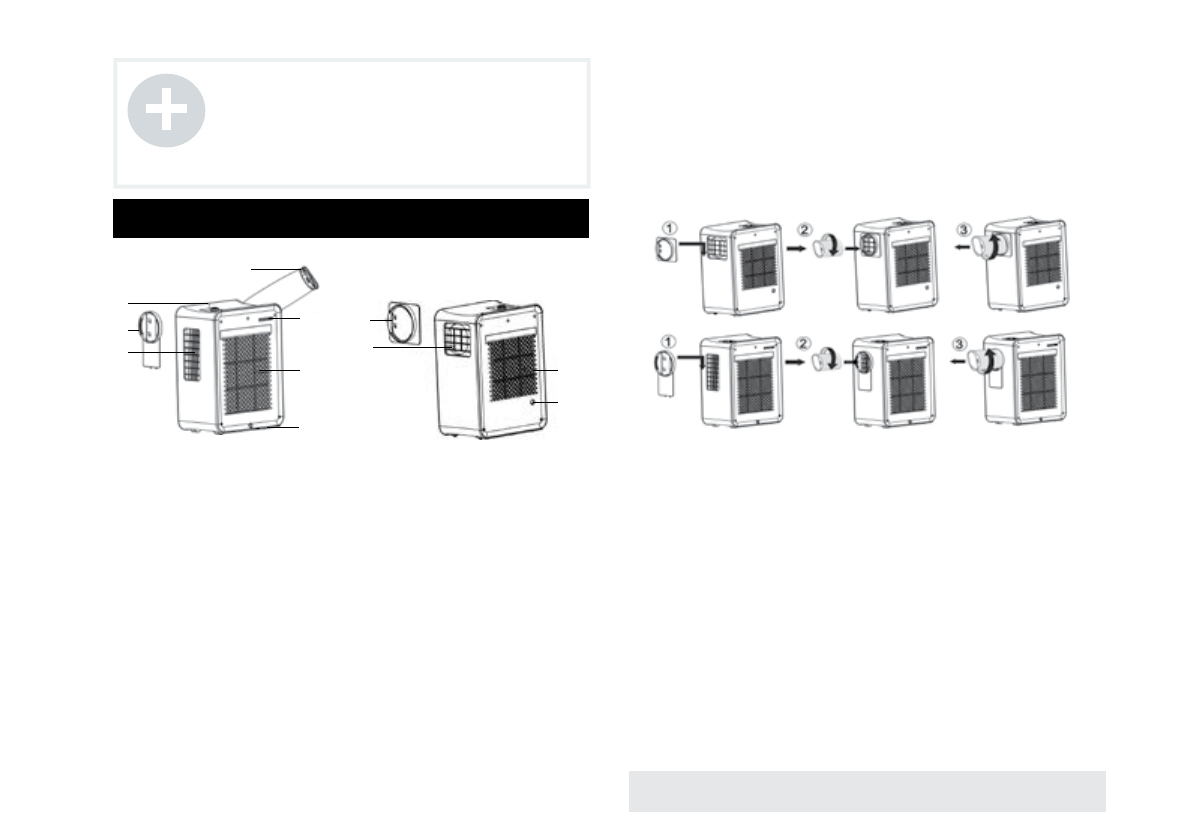 ①
②
③
①
②
③