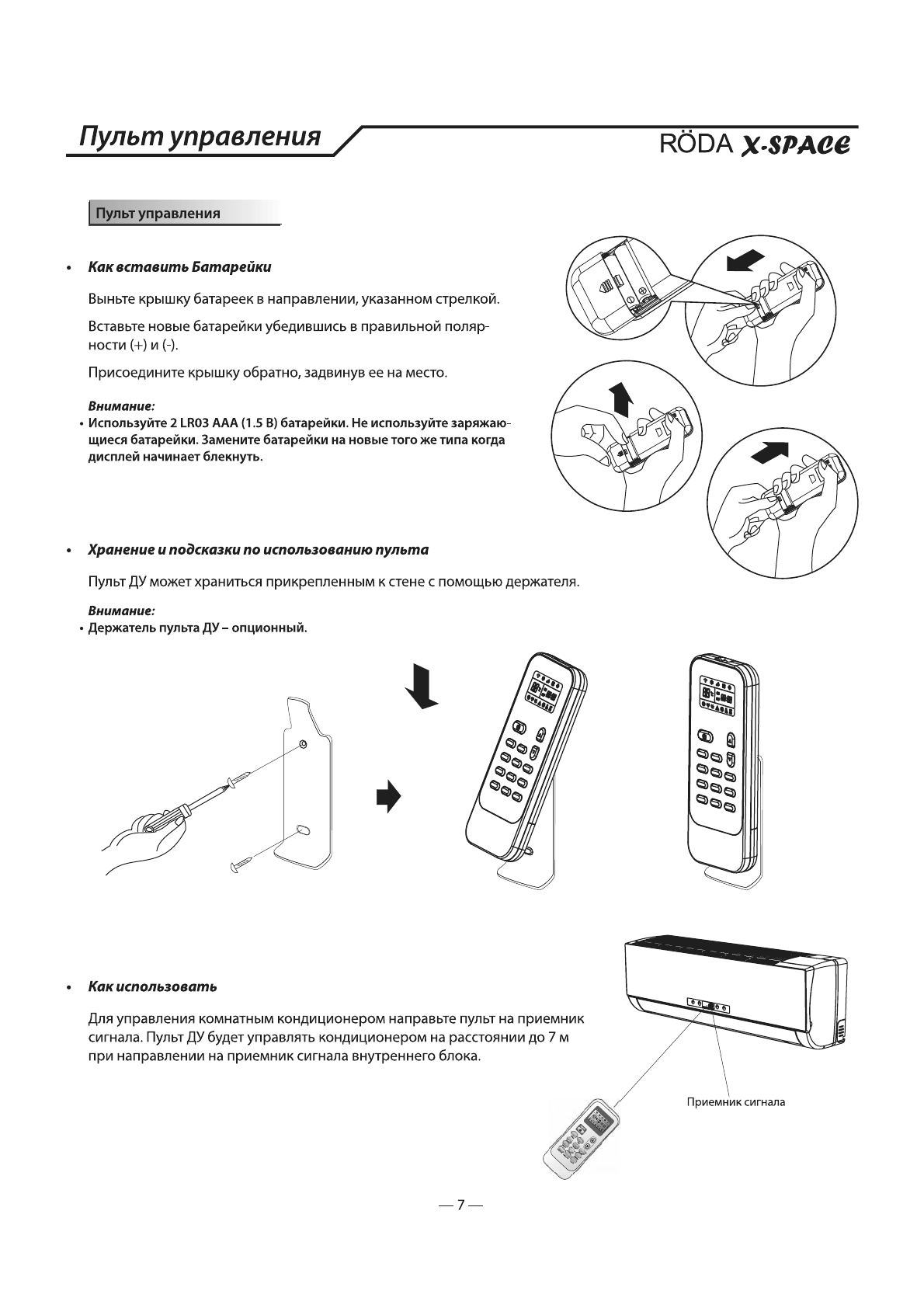 Пульт управления

RÖDA X-SPACE

Пульт управления

• Как вставить Батарейки

Выньте крышку батареек в направлении, указанном стрелкой.

Вставьте новые батарейки убедившись в правильной полярности (+) и (-).

Присоедините крышку обратно, задвинув ее на место.

Внимание:
• Используйте 2 LR03 AAA (1.5 В) батарейки. Не используйте заряжающиеся батарейки. Замените батарейки на новые того же типа когда дисплей начинает блекнуть.

• Хранение и подсказки по использованию пульта

Пульт ДУ может храниться прикрепленным к стене с помощью держателя.

Внимание:
• Держатель пульта ДУ – опционный.

• Как использовать

Для управления комнатным кондиционером направьте пульт на приемник сигнала. Пульт ДУ будет управлять кондиционером на расстоянии до 7 м при направлении на приемник сигнала внутреннего блока.

Приемник сигнала

— 7 —