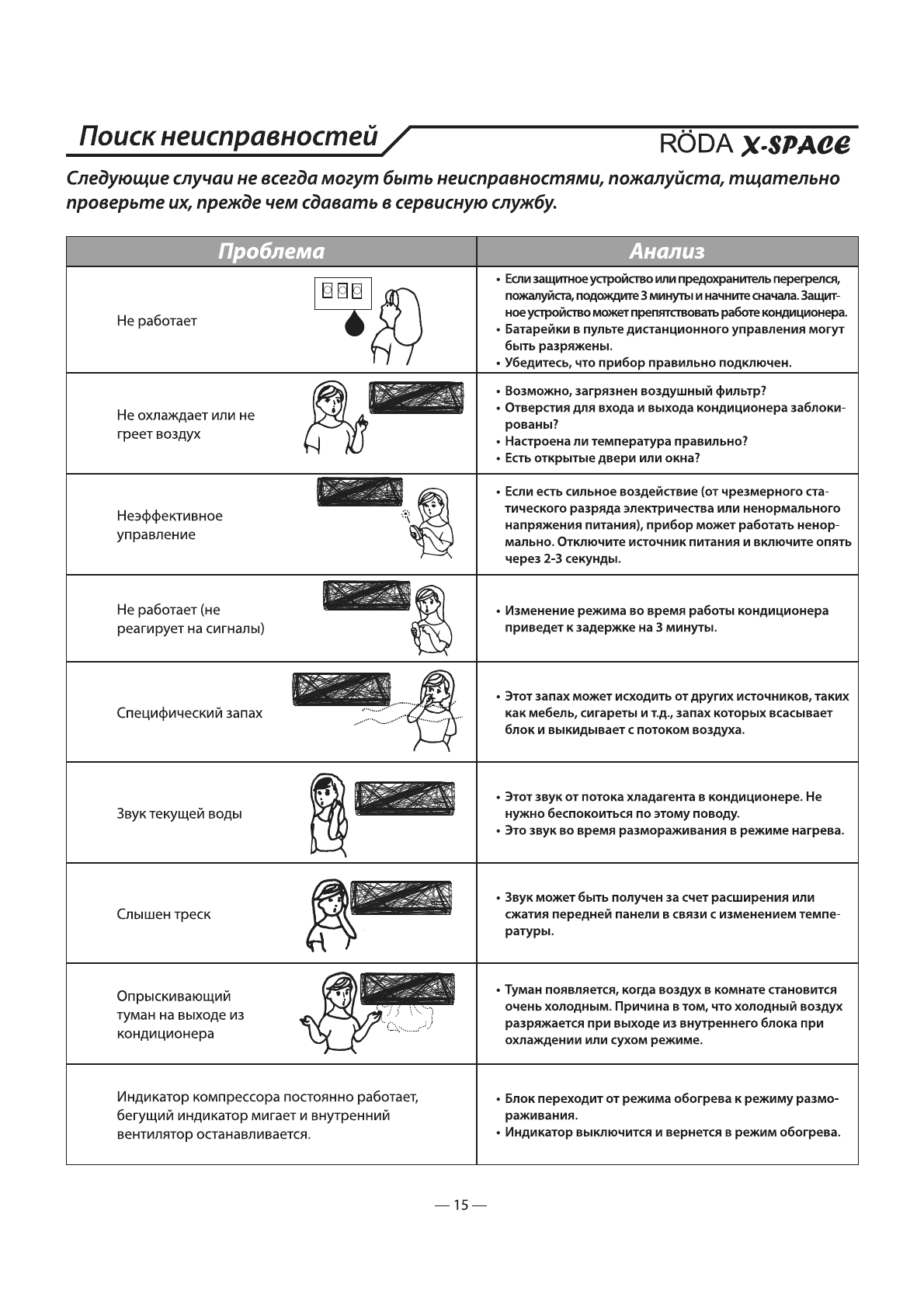 Поиск неисправностей

RÖDA X-SPACE

Следующие случаи не всегда могут быть неисправностями, пожалуйста, тщательно проверьте их, прежде чем сдавать в сервисную службу.

| Проблема | Анализ |
|---|---|
| Не работает | • Если защитное устройство или предохранитель перегрелся, пожалуйста, подождите 3 минуты и начните сначала. Защитное устройство может препятствовать работе кондиционера. • Батарейки в пульте дистанционного управления могут быть разряжены. • Убедитесь, что прибор правильно подключен. |
| Не охлаждает или не греет воздух | • Возможно, загрязнен воздушный фильтр? • Отверстия для входа и выхода кондиционера заблокированы? • Настроена ли температура правильно? • Есть открытые двери или окна? |
| Неэффективное управление | • Если есть сильное воздействие (от чрезмерного статического разряда электричества или ненормального напряжения питания), прибор может работать ненормально. Отключите источник питания и включите опять через 2-3 секунды. |
| Не работает (не реагирует на сигналы) | • Изменение режима во время работы кондиционера приведет к задержке на 3 минуты. |
| Специфический запах | • Этот запах может исходить от других источников, таких как мебель, сигареты и т.д., запах которых всасывает блок и выкидывает с потоком воздуха. |
| Звук текущей воды | • Этот звук от потока хладагента в кондиционере. Не нужно беспокоиться по этому поводу. • Это звук во время размораживания в режиме нагрева. |
| Слышен треск | • Звук может быть получен за счет расширения или сжатия передней панели в связи с изменением температуры. |
| Опрыскивающий туман на выходе из кондиционера | • Туман появляется, когда воздух в комнате становится очень холодным. Причина в том, что холодный воздух разряжается при выходе из внутреннего блока при охлаждении или сухом режиме. |
| Индикатор компрессора постоянно работает, бегущий индикатор мигает и внутренний вентилятор останавливается. | • Блок переходит от режима обогрева к режиму размораживания. • Индикатор выключится и вернется в режим обогрева. |

— 15 —