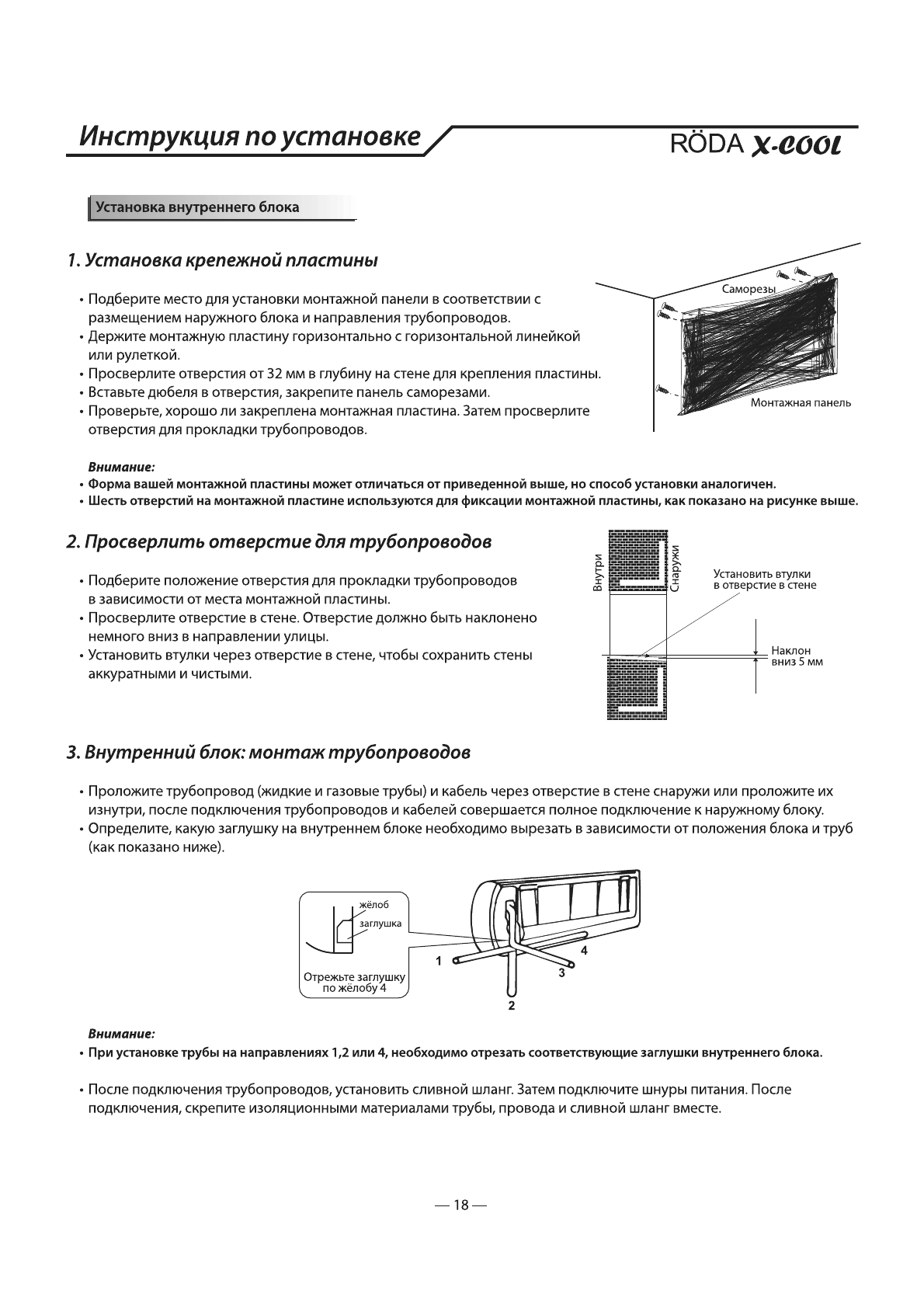 Инструкция по установке

RÖDA x-cool

Установка внутреннего блока

1. Установка крепежной пластины

• Подберите место для установки монтажной панели в соответствии с размещением наружного блока и направления трубопроводов.
• Держите монтажную пластину горизонтально с горизонтальной линейкой или рулеткой.
• Просверлите отверстия от 32 мм в глубину на стене для крепления пластины.
• Вставьте дюбеля в отверстия, закрепите панель саморезами.
• Проверьте, хорошо ли закреплена монтажная пластина. Затем просверлите отверстия для прокладки трубопроводов.

Саморезы

Монтажная панель

Внимание:
• Форма вашей монтажной пластины может отличаться от приведенной выше, но способ установки аналогичен.
• Шесть отверстий на монтажной пластине используются для фиксации монтажной пластины, как показано на рисунке выше.

2. Просверлить отверстие для трубопроводов

• Подберите положение отверстия для прокладки трубопроводов в зависимости от места монтажной пластины.
• Просверлите отверстие в стене. Отверстие должно быть наклонено немного вниз в направлении улицы.
• Установить втулки через отверстие в стене, чтобы сохранить стены аккуратными и чистыми.

Внутри

Снаружи

Установить втулки в отверстие в стене

Наклон вниз 5 мм

3. Внутренний блок: монтаж трубопроводов

• Проложите трубопровод (жидкие и газовые трубы) и кабель через отверстие в стене снаружи или проложите их изнутри, после подключения трубопроводов и кабелей совершается полное подключение к наружному блоку.
• Определите, какую заглушку на внутреннем блоке необходимо вырезать в зависимости от положения блока и труб (как показано ниже).

жёлоб

заглушка

Отрежьте заглушку по жёлобу 4

1

2

3

4

Внимание:
• При установке трубы на направлениях 1,2 или 4, необходимо отрезать соответствующие заглушки внутреннего блока.

• После подключения трубопроводов, установить сливной шланг. Затем подключите шнуры питания. После подключения, скрепите изоляционными материалами трубы, провода и сливной шланг вместе.

— 18 —