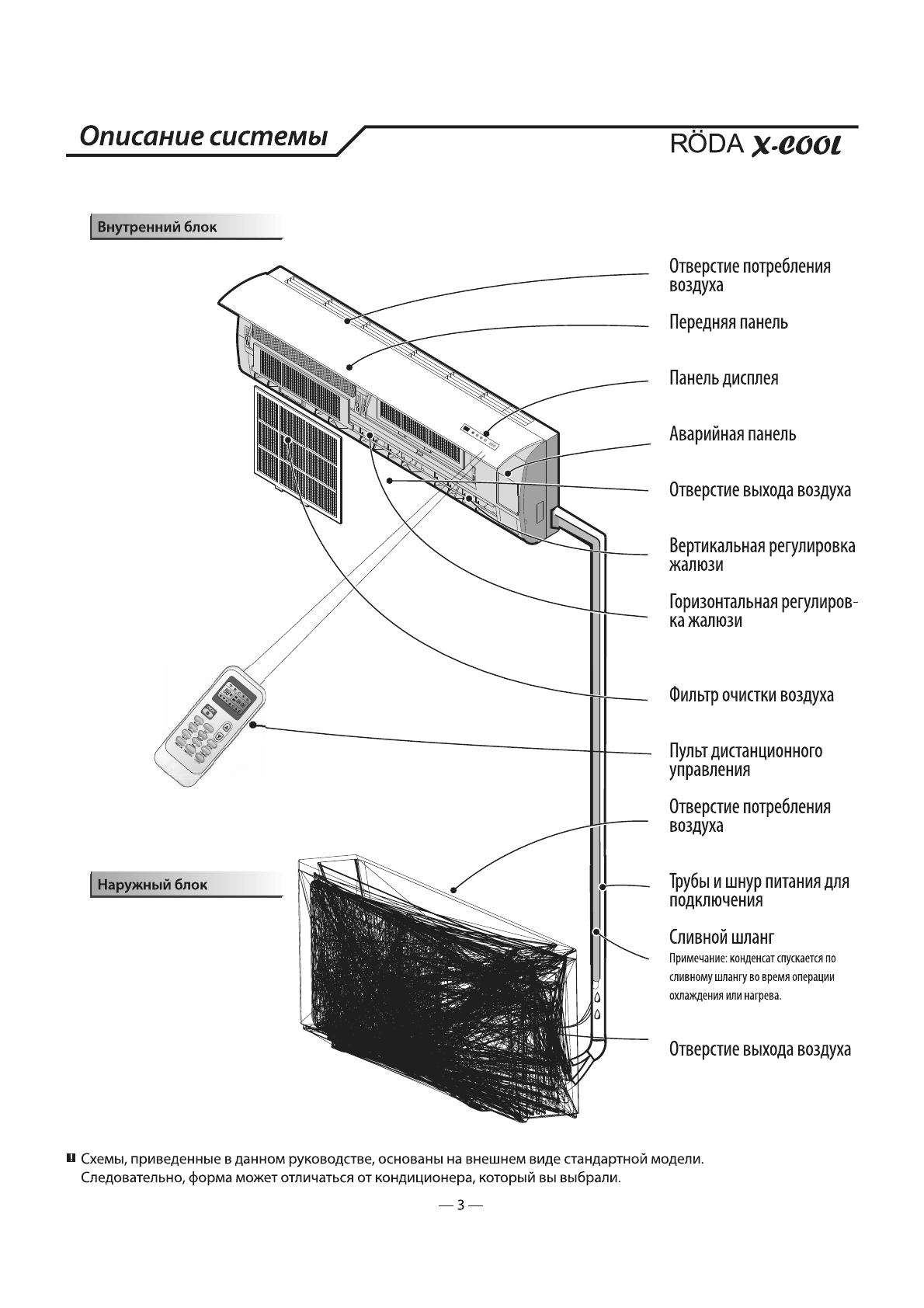 Описание системы

RÖDA x-cool

Внутренний блок

Отверстие потребления воздуха

Передняя панель

Панель дисплея

Аварийная панель

Отверстие выхода воздуха

Вертикальная регулировка жалюзи

Горизонтальная регулировка жалюзи

Фильтр очистки воздуха

Пульт дистанционного управления

Отверстие потребления воздуха

Наружный блок

Трубы и шнур питания для подключения

Сливной шланг

Примечание: конденсат спускается по сливному шлангу во время операции охлаждения или нагрева.

Отверстие выхода воздуха

Схемы, приведенные в данном руководстве, основаны на внешнем виде стандартной модели. Следовательно, форма может отличаться от кондиционера, который вы выбрали.

— 3 —