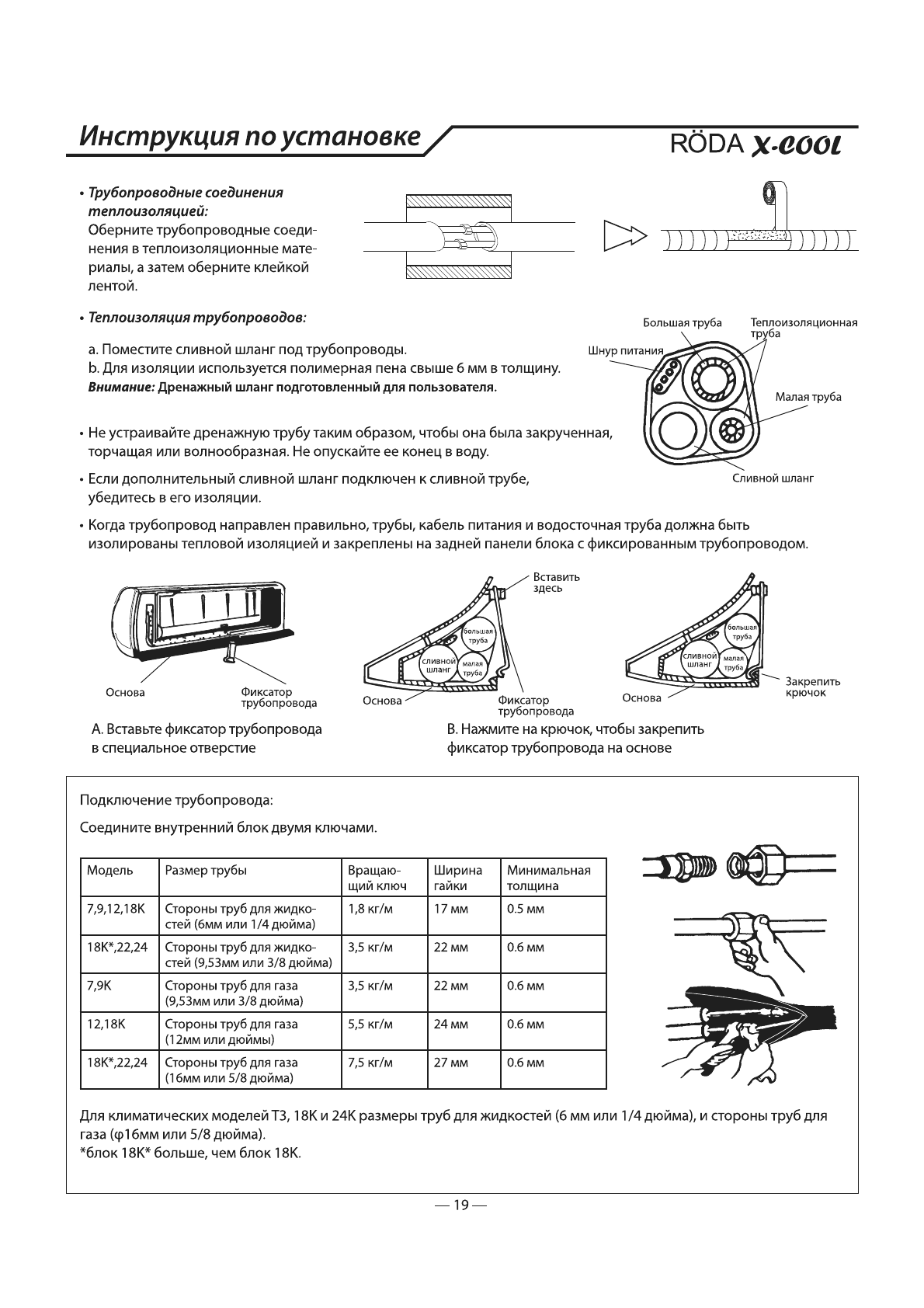 Инструкция по установке

RÖDA x-cool

• Трубопроводные соединения теплоизоляцией:
Оберните трубопроводные соединения в теплоизоляционные материалы, а затем оберните клейкой лентой.

• Теплоизоляция трубопроводов:

a. Поместите сливной шланг под трубопроводы.
b. Для изоляции используется полимерная пена свыше 6 мм в толщину.
Внимание: Дренажный шланг подготовленный для пользователя.

Большая труба
Теплоизоляционная труба
Шнур питания
Малая труба
Сливной шланг

• Не устраивайте дренажную трубу таким образом, чтобы она была закрученная, торчащая или волнообразная. Не опускайте ее конец в воду.

• Если дополнительный сливной шланг подключен к сливной трубе, убедитесь в его изоляции.

• Когда трубопровод направлен правильно, трубы, кабель питания и водосточная труба должна быть изолированы тепловой изоляцией и закреплены на задней панели блока с фиксированным трубопроводом.

Основа
Фиксатор трубопровода
Вставить здесь
большая труба
сливной шланг
малая труба
Основа
Фиксатор трубопровода
большая труба
сливной шланг
малая труба
Основа
Закрепить крючок

A. Вставьте фиксатор трубопровода в специальное отверстие

B. Нажмите на крючок, чтобы закрепить фиксатор трубопровода на основе

Подключение трубопровода:

Соедините внутренний блок двумя ключами.

| Модель | Размер трубы | Вращающий ключ | Ширина гайки | Минимальная толщина |
|---|---|---|---|---|
| 7,9,12,18K | Стороны труб для жидкостей (6мм или 1/4 дюйма) | 1,8 кг/м | 17 мм | 0.5 мм |
| 18K*,22,24 | Стороны труб для жидкостей (9,53мм или 3/8 дюйма) | 3,5 кг/м | 22 мм | 0.6 мм |
| 7,9K | Стороны труб для газа (9,53мм или 3/8 дюйма) | 3,5 кг/м | 22 мм | 0.6 мм |
| 12,18K | Стороны труб для газа (12мм или дюймы) | 5,5 кг/м | 24 мм | 0.6 мм |
| 18K*,22,24 | Стороны труб для газа (16мм или 5/8 дюйма) | 7,5 кг/м | 27 мм | 0.6 мм |

Для климатических моделей T3, 18K и 24K размеры труб для жидкостей (6 мм или 1/4 дюйма), и стороны труб для газа (φ16мм или 5/8 дюйма).
*блок 18K* больше, чем блок 18K.

— 19 —