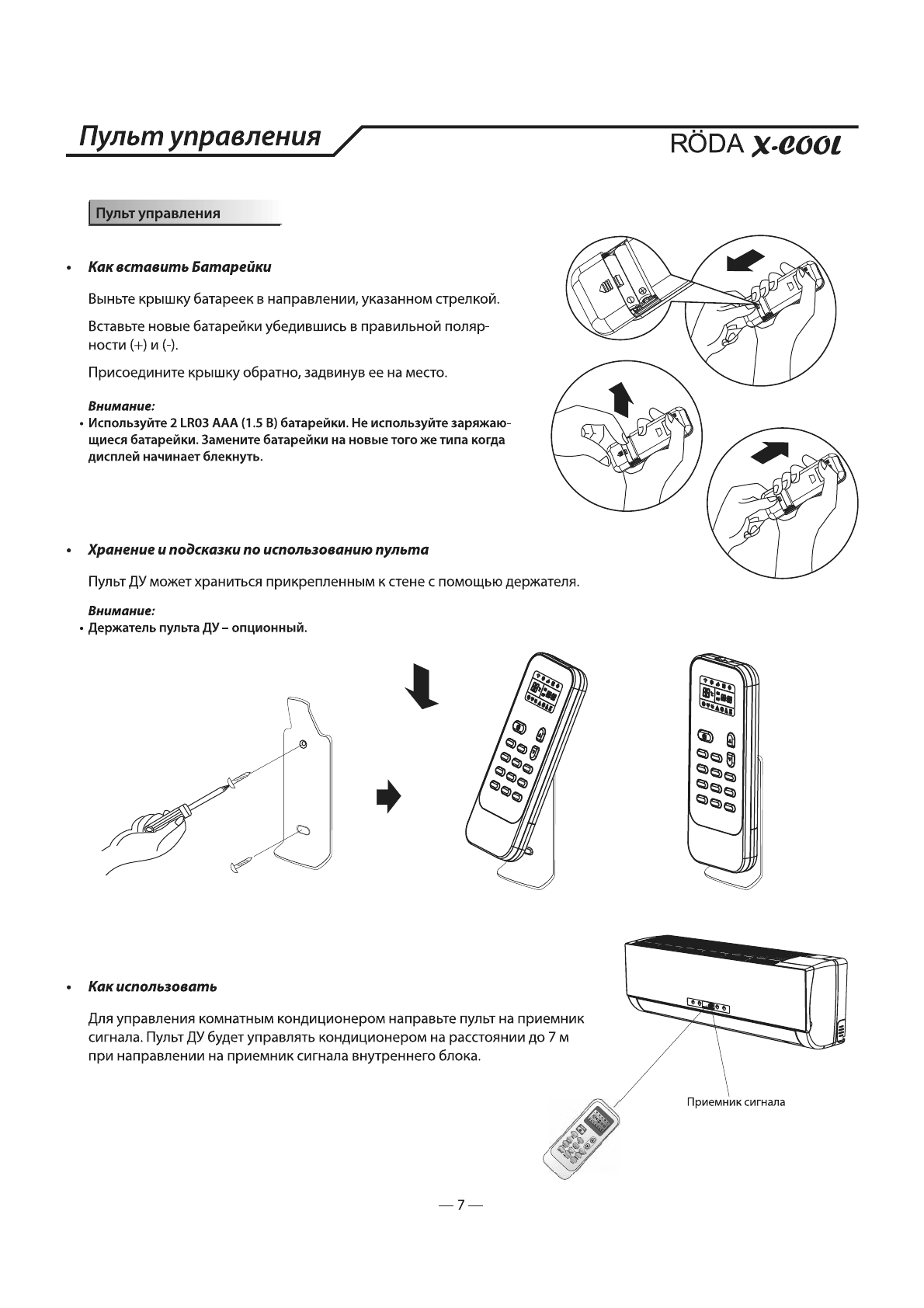 Пульт управления

RÖDA x-cool

Пульт управления

• Как вставить Батарейки

Выньте крышку батареек в направлении, указанном стрелкой.

Вставьте новые батарейки убедившись в правильной полярности (+) и (-).

Присоедините крышку обратно, задвинув ее на место.

Внимание:
• Используйте 2 LR03 AAA (1.5 В) батарейки. Не используйте заряжающиеся батарейки. Замените батарейки на новые того же типа когда дисплей начинает блекнуть.

• Хранение и подсказки по использованию пульта

Пульт ДУ может храниться прикрепленным к стене с помощью держателя.

Внимание:
• Держатель пульта ДУ – опционный.

• Как использовать

Для управления комнатным кондиционером направьте пульт на приемник сигнала. Пульт ДУ будет управлять кондиционером на расстоянии до 7 м при направлении на приемник сигнала внутреннего блока.

Приемник сигнала

— 7 —