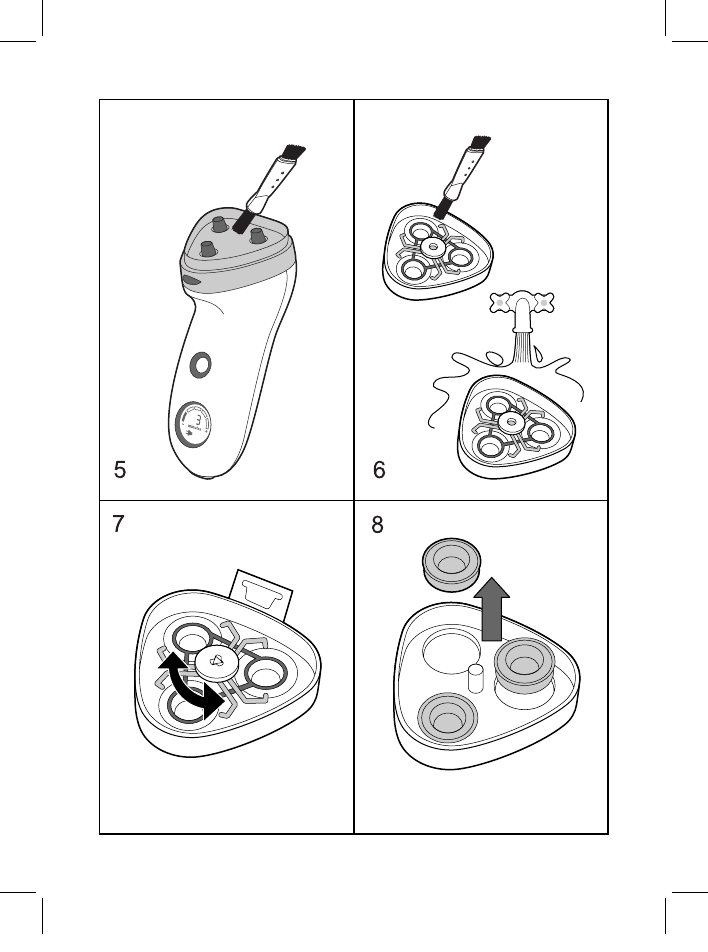 5

6

7

8