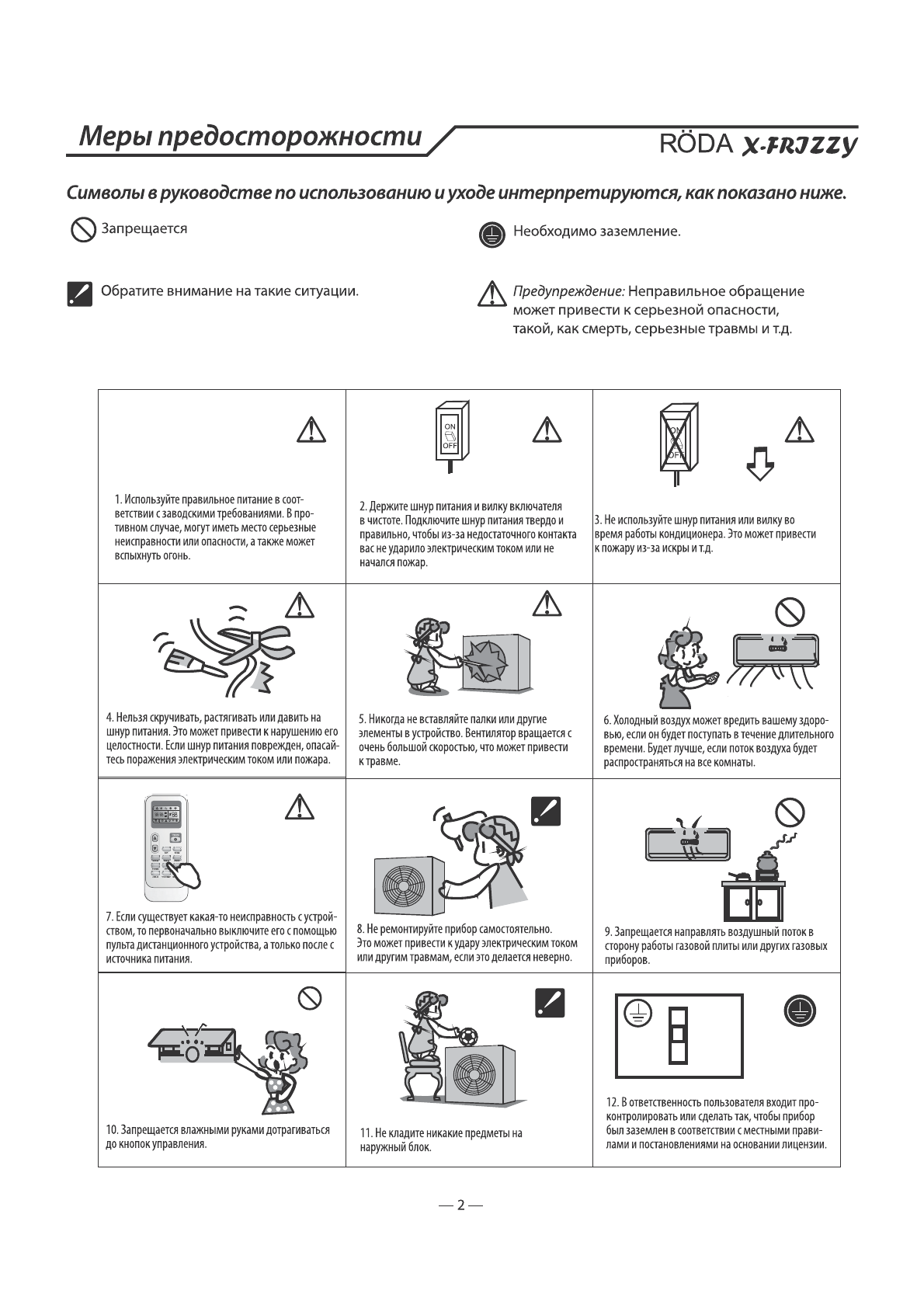 Меры предосторожности

RÖDA X-FRIZZY

Символы в руководстве по использованию и уходе интерпретируются, как показано ниже.

Запрещается

Необходимо заземление.

Обратите внимание на такие ситуации.

Предупреждение: Неправильное обращение может привести к серьезной опасности, такой, как смерть, серьезные травмы и т.д.

| | | |
|---|---|---|
| 1. Используйте правильное питание в соответствии с заводскими требованиями. В противном случае, могут иметь место серьезные неисправности или опасности, а также может вспыхнуть огонь. | ON OFF 2. Держите шнур питания и вилку включателя в чистоте. Подключите шнур питания твердо и правильно, чтобы из-за недостаточного контакта вас не ударило электрическим током или не начался пожар. | ON OFF 3. Не используйте шнур питания или вилку во время работы кондиционера. Это может привести к пожару из-за искры и т.д. |
| 4. Нельзя скручивать, растягивать или давить на шнур питания. Это может привести к нарушению его целостности. Если шнур питания поврежден, опасайтесь поражения электрическим током или пожара. | 5. Никогда не вставляйте палки или другие элементы в устройство. Вентилятор вращается с очень большой скоростью, что может привести к травме. | 6. Холодный воздух может вредить вашему здоровью, если он будет поступать в течение длительного времени. Будет лучше, если поток воздуха будет распространяться на все комнаты. |
| 7. Если существует какая-то неисправность с устройством, то первоначально выключите его с помощью пульта дистанционного устройства, а только после с источника питания. | 8. Не ремонтируйте прибор самостоятельно. Это может привести к удару электрическим током или другим травмам, если это делается неверно. | 9. Запрещается направлять воздушный поток в сторону работы газовой плиты или других газовых приборов. |
| 10. Запрещается влажными руками дотрагиваться до кнопок управления. | 11. Не кладите никакие предметы на наружный блок. | 12. В ответственность пользователя входит проконтролировать или сделать так, чтобы прибор был заземлен в соответствии с местными правилами и постановлениями на основании лицензии. |

— 2 —