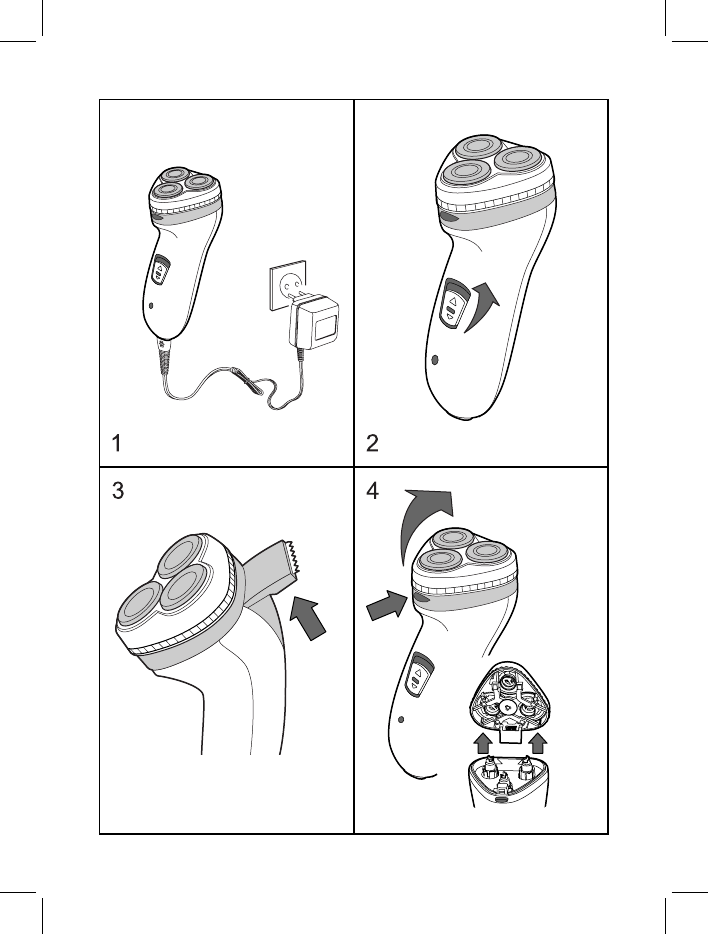 1

2

3

4