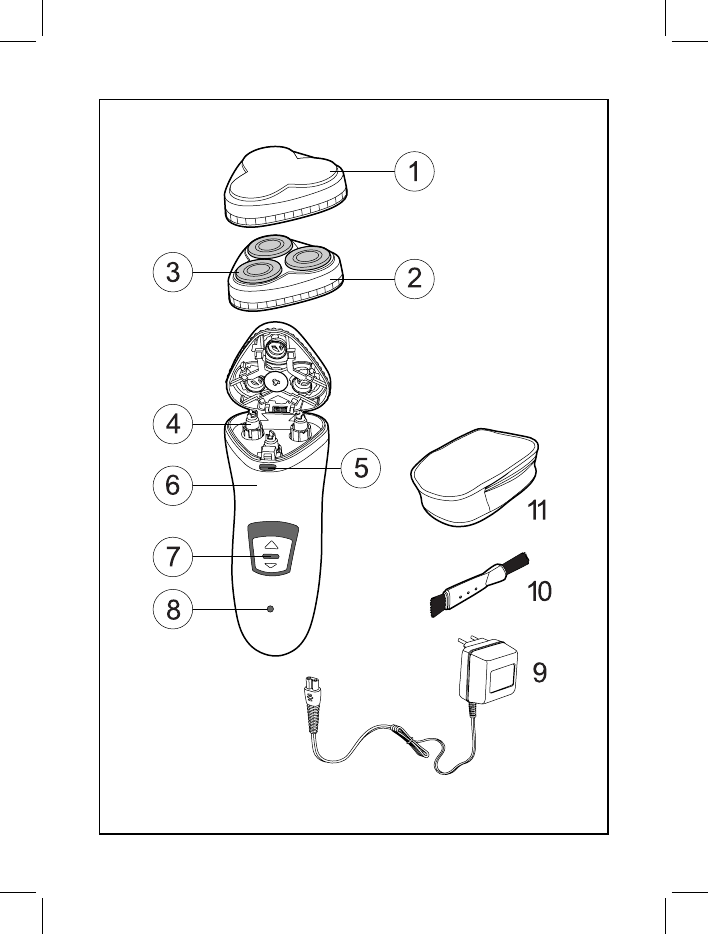 1
3
2
4
5
6
11
7
10
8
9