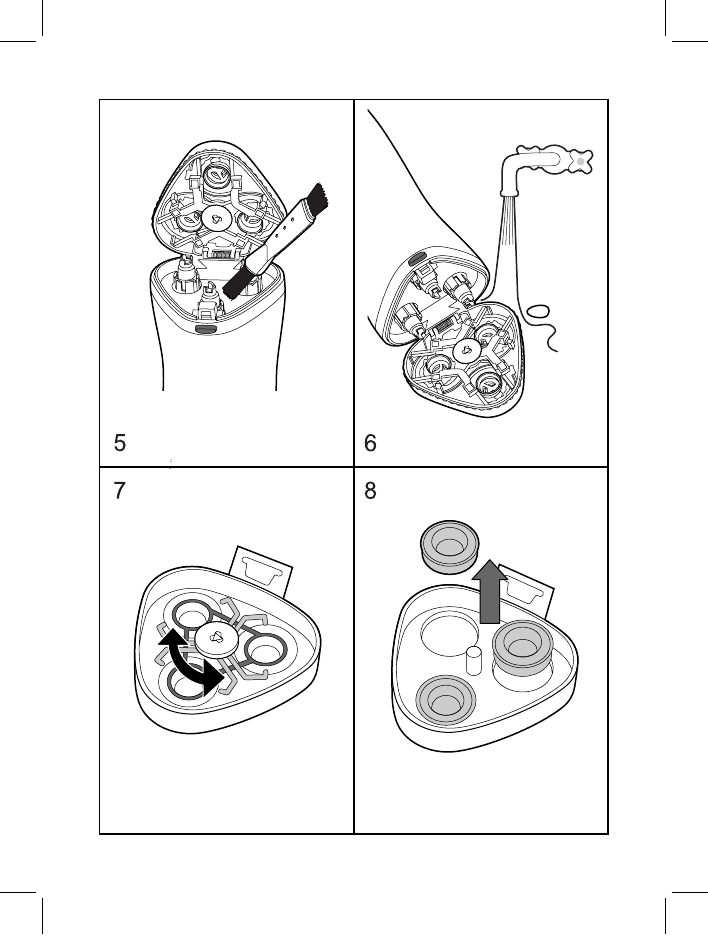 5

6

7

8