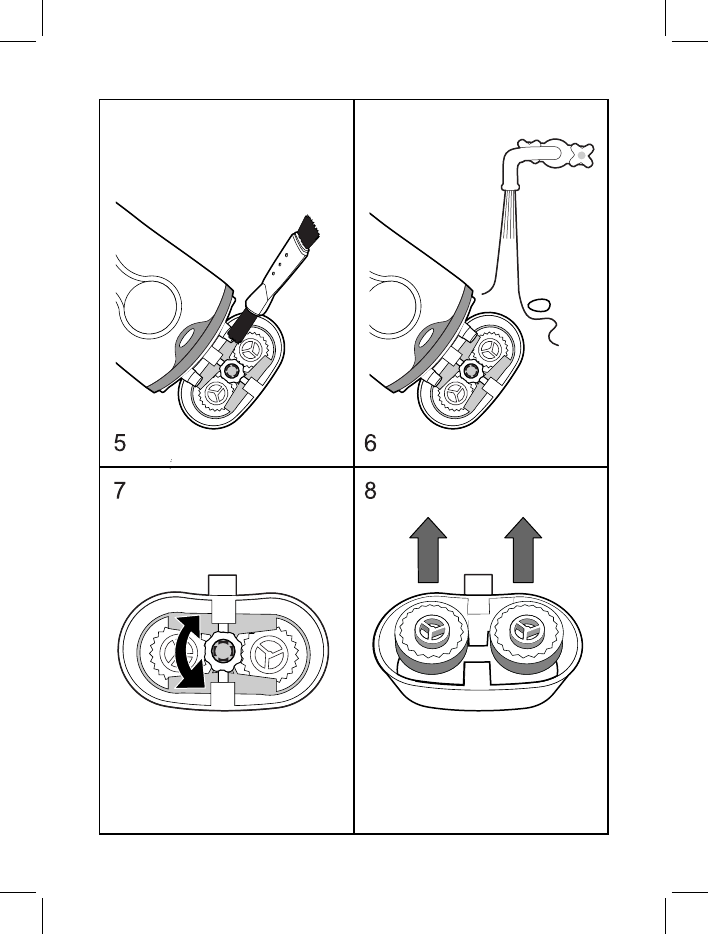 5

6

7

8