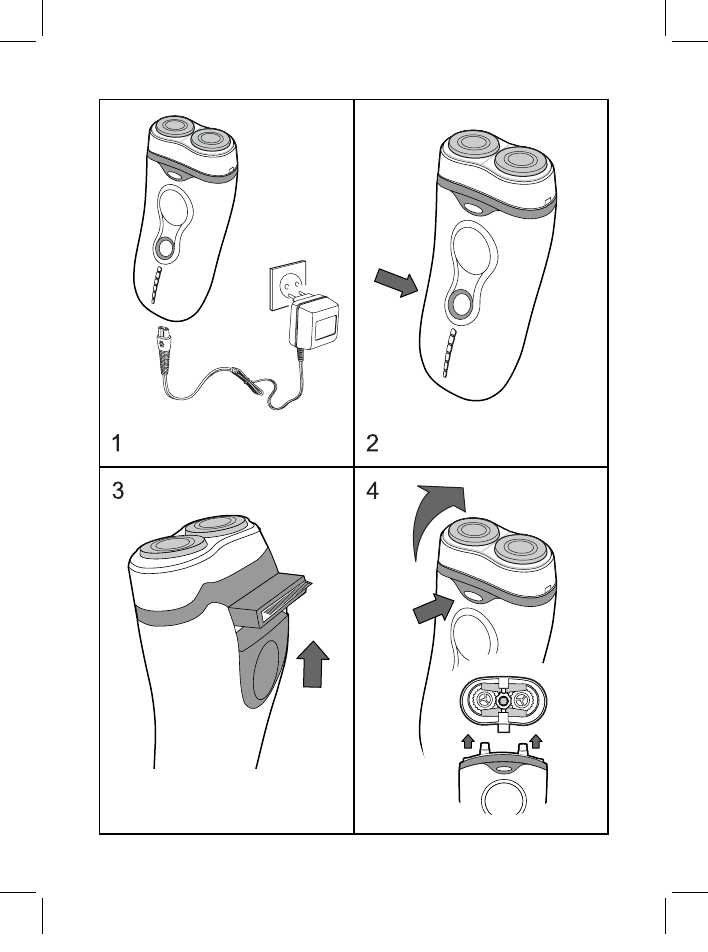 1

2

3

4