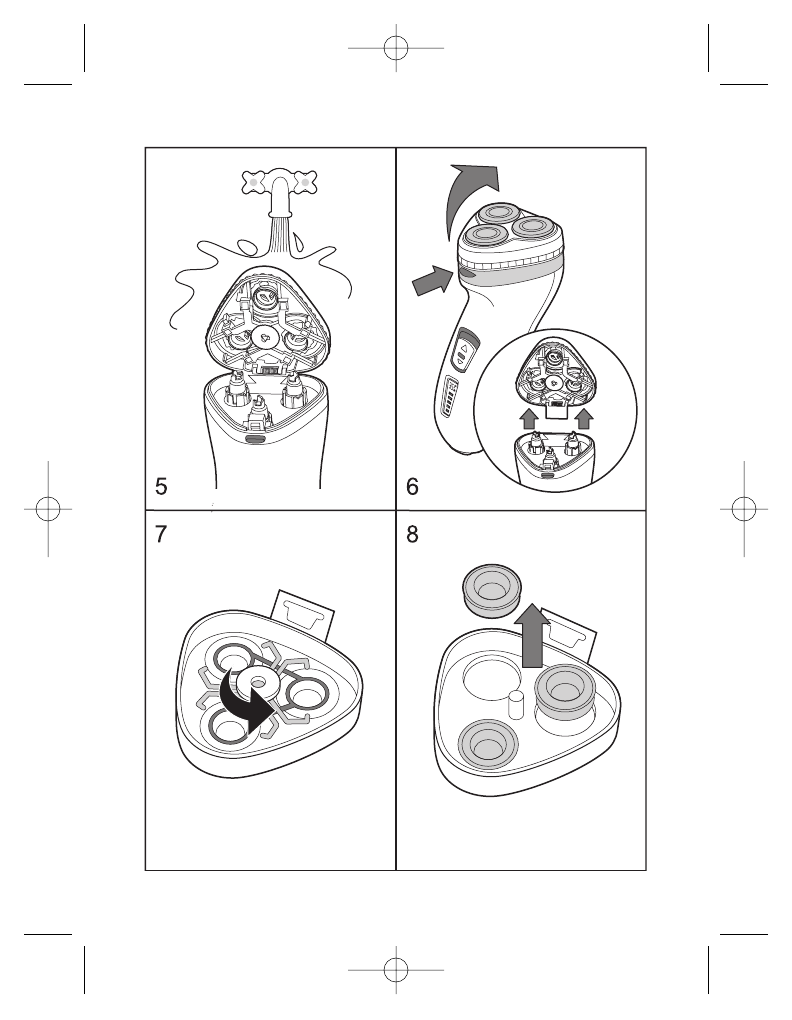 5

6

7

8