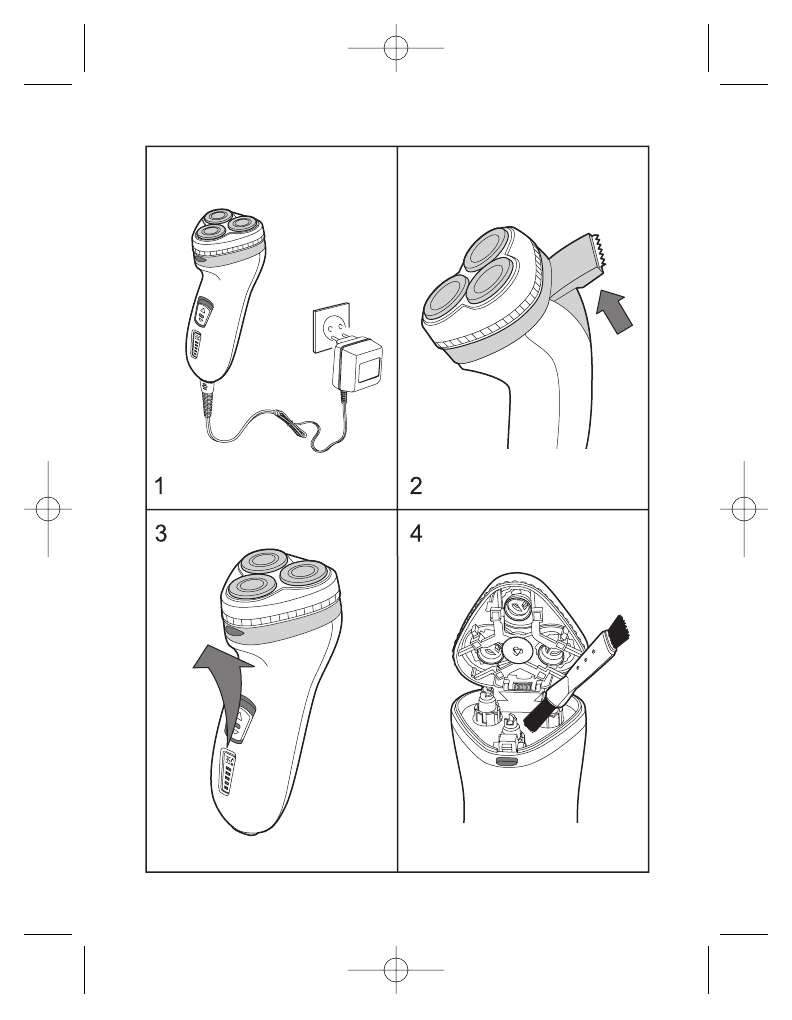 1
2
3
4