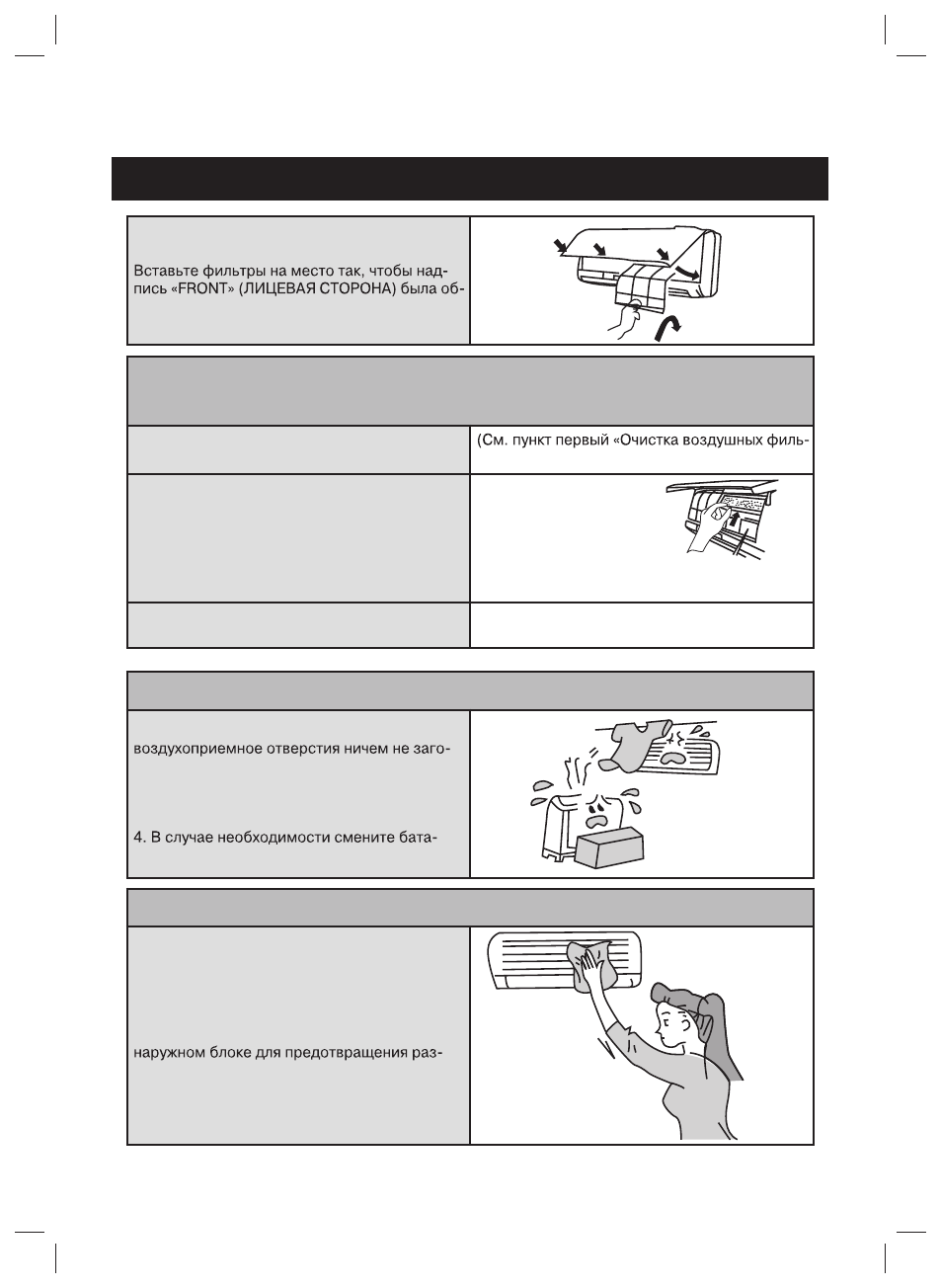 Вставьте фильтры на место так, чтобы надпись «FRONT» (ЛИЦЕВАЯ СТОРОНА) была об-

(См. пункт первый «Очистка воздушных филь-

воздухоприемное отверстия ничем не заго-

4. В случае необходимости смените бата-

наружном блоке для предотвращения раз-