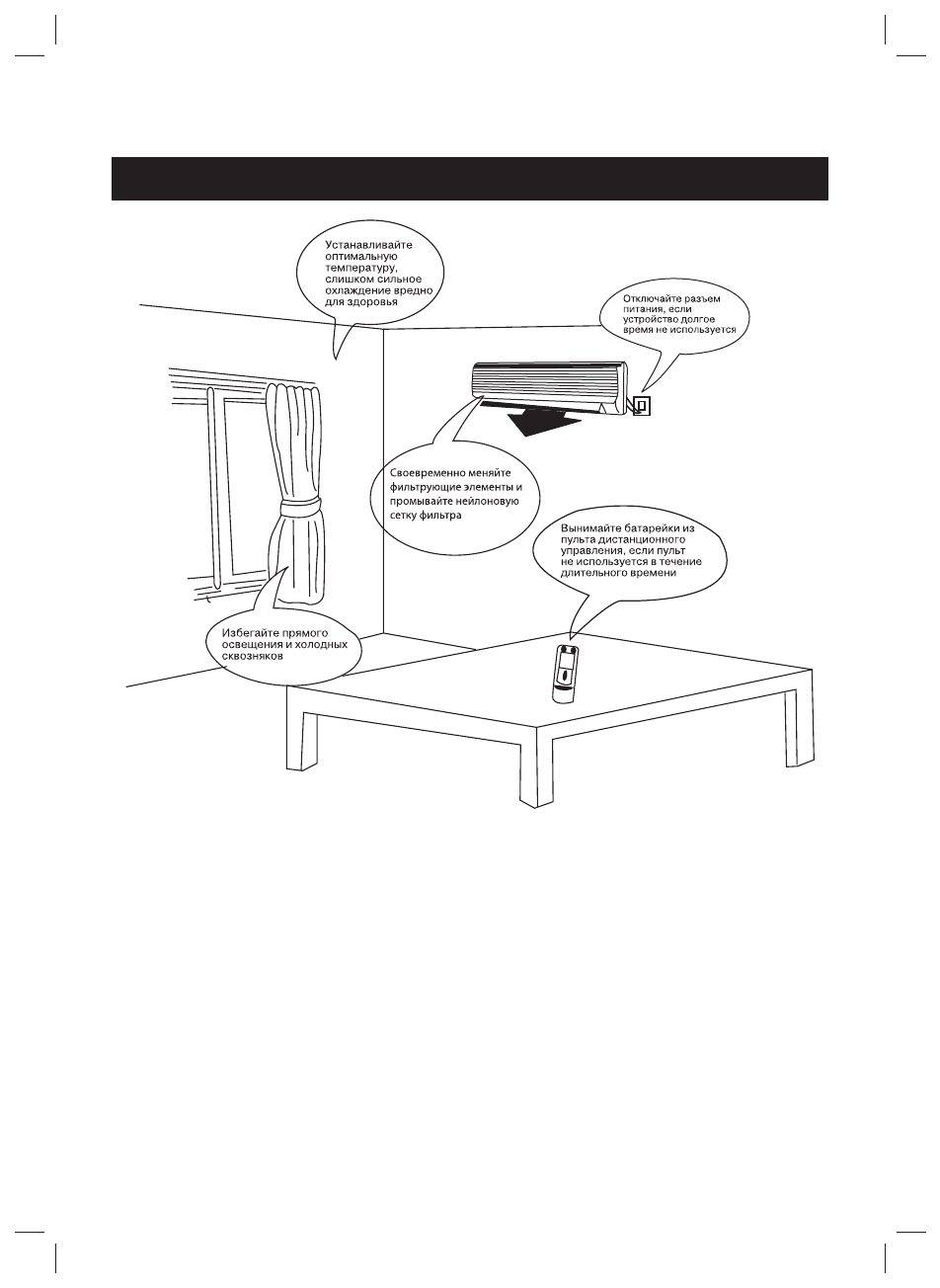 Устанавливайте оптимальную температуру, слишком сильное охлаждение вредно для здоровья

Отключайте разъем питания, если устройство долгое время не используется

Своевременно меняйте фильтрующие элементы и промывайте нейлоновую сетку фильтра

Вынимайте батарейки из пульта дистанционного управления, если пульт не используется в течение длительного времени

Избегайте прямого освещения и холодных сквозняков