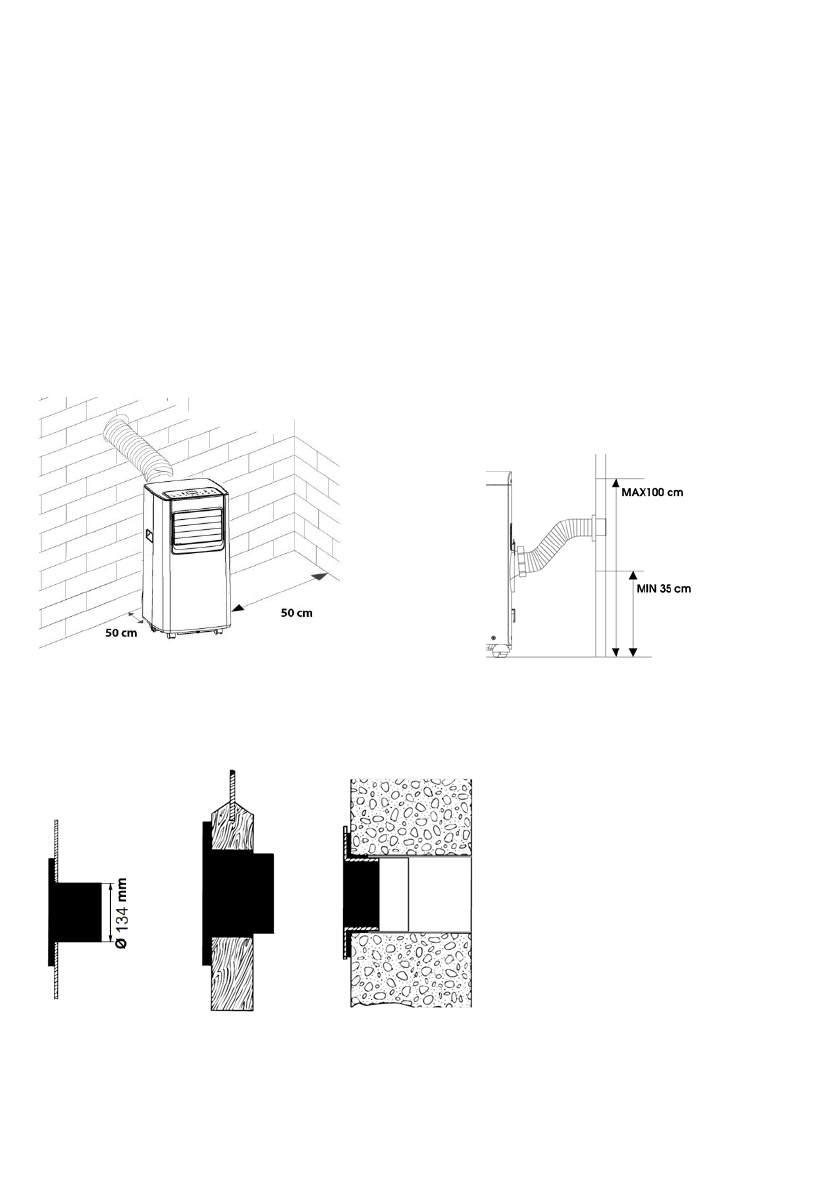 50 cm

50 cm

MAX100 cm

MIN 35 cm

Ø 134 mm