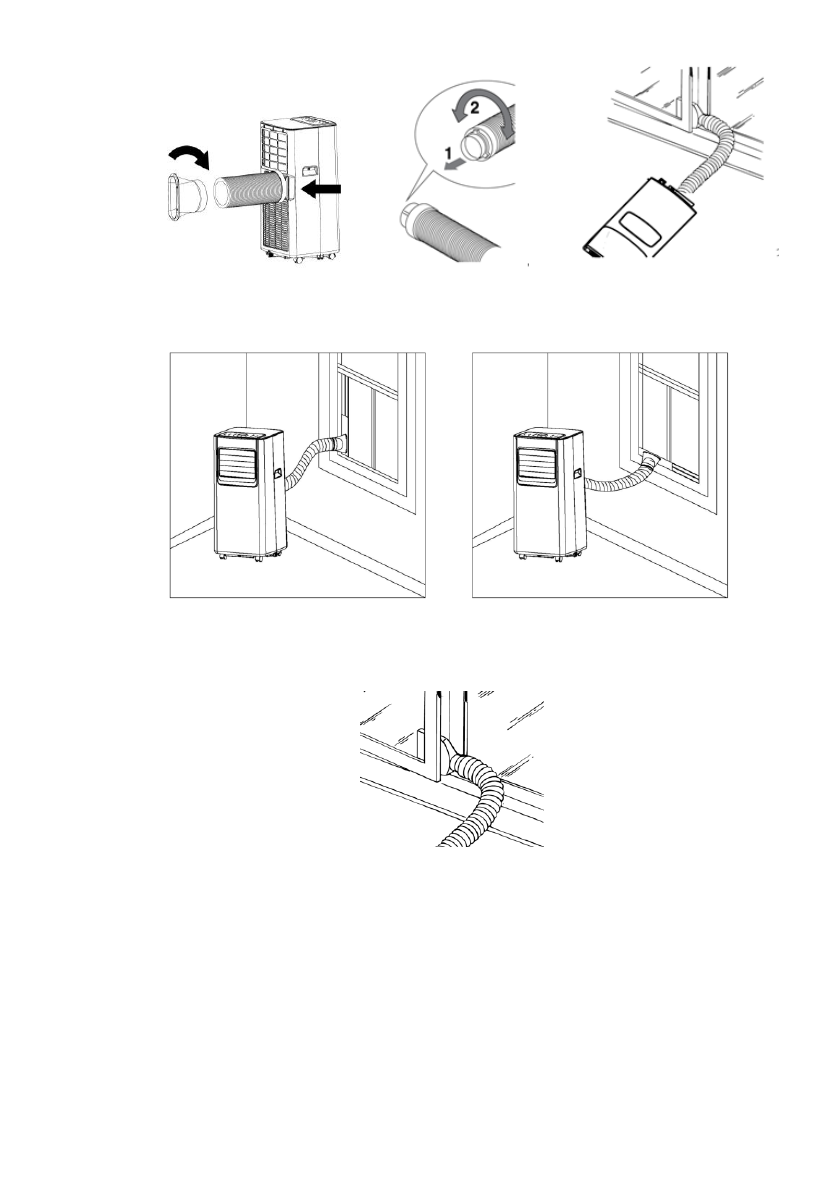 2
1