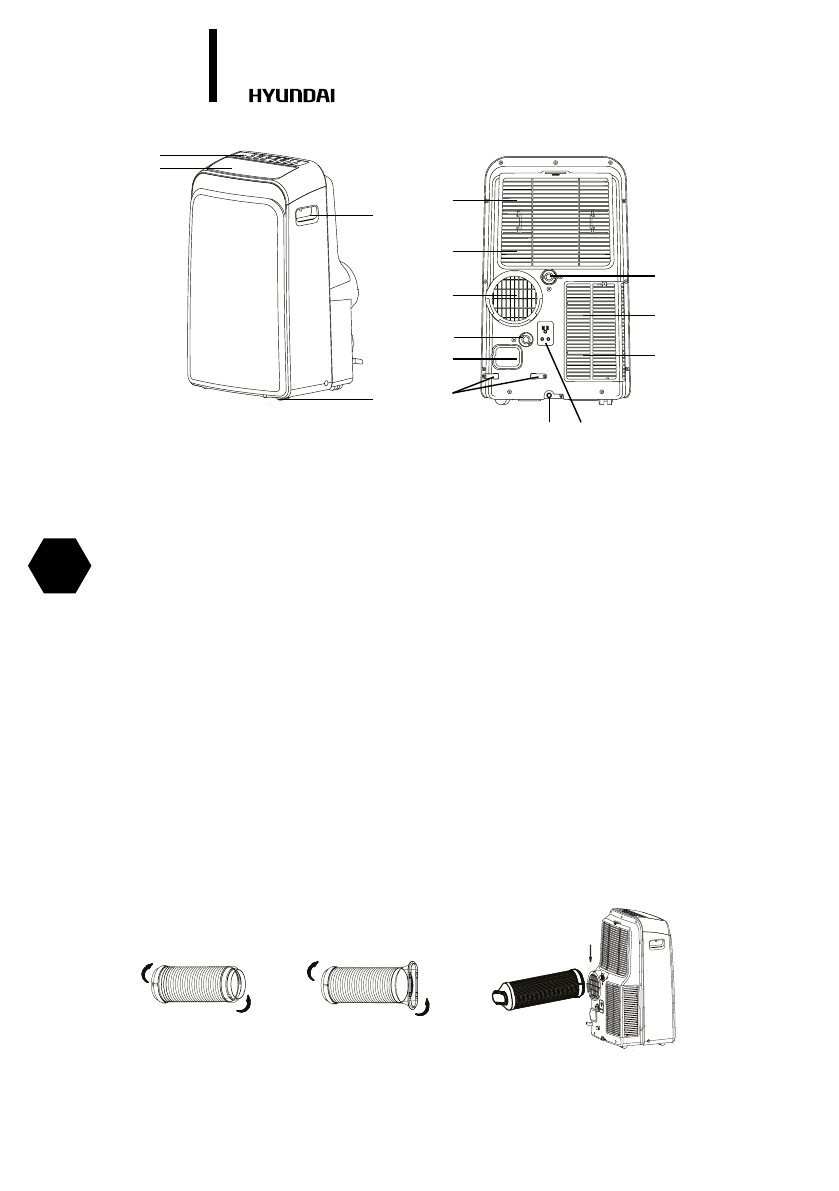 HYUNDAI