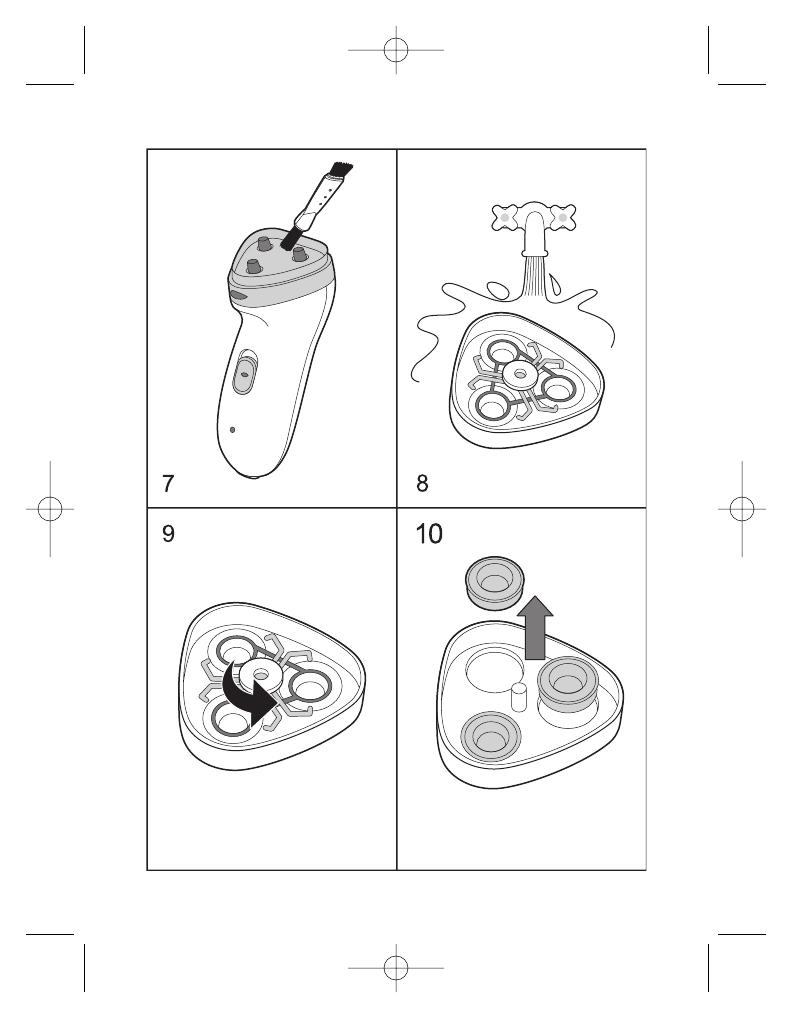 7

8

9

10