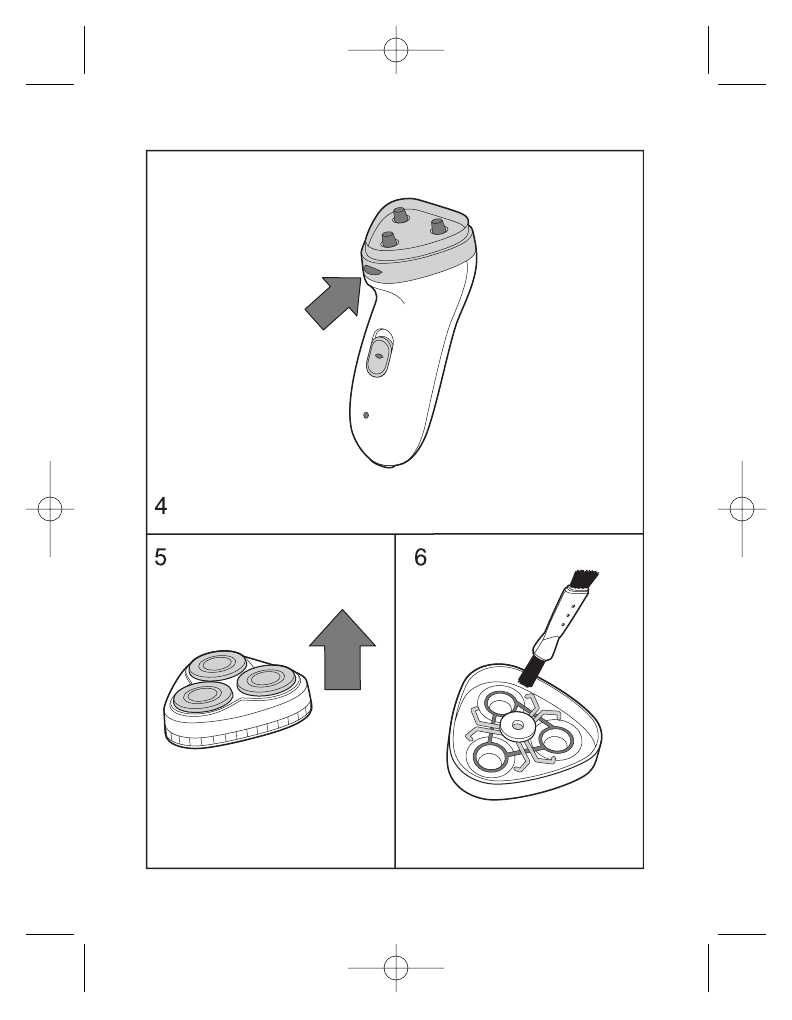 4

5

6