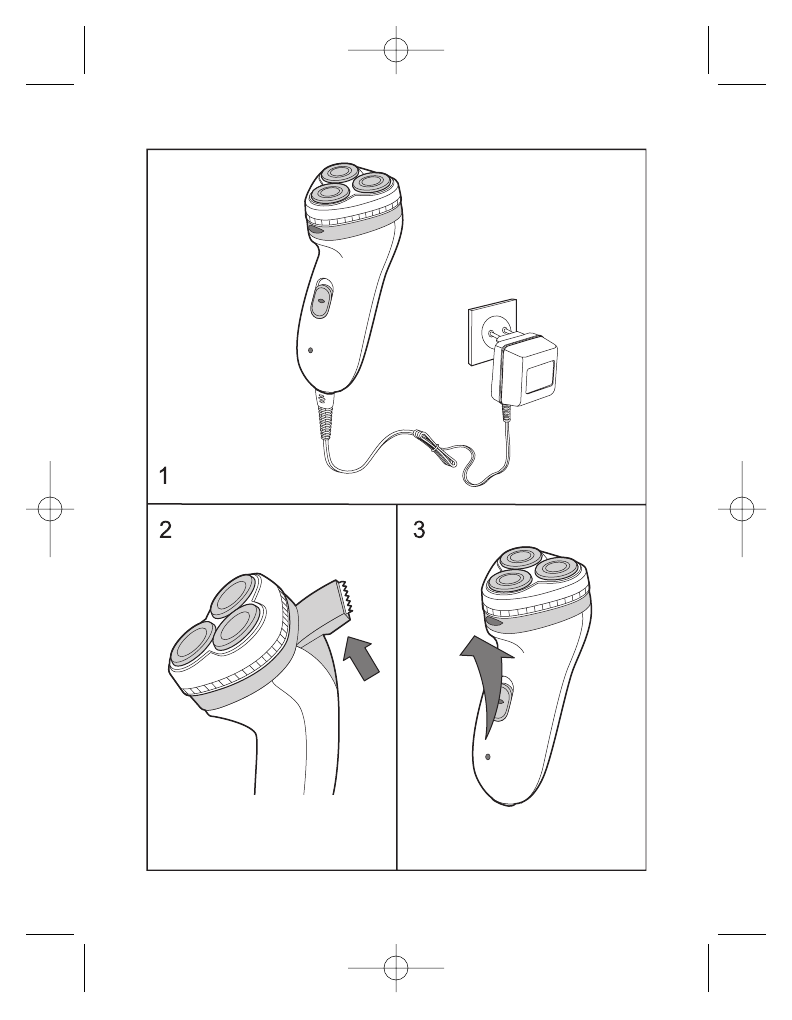 1

2

3