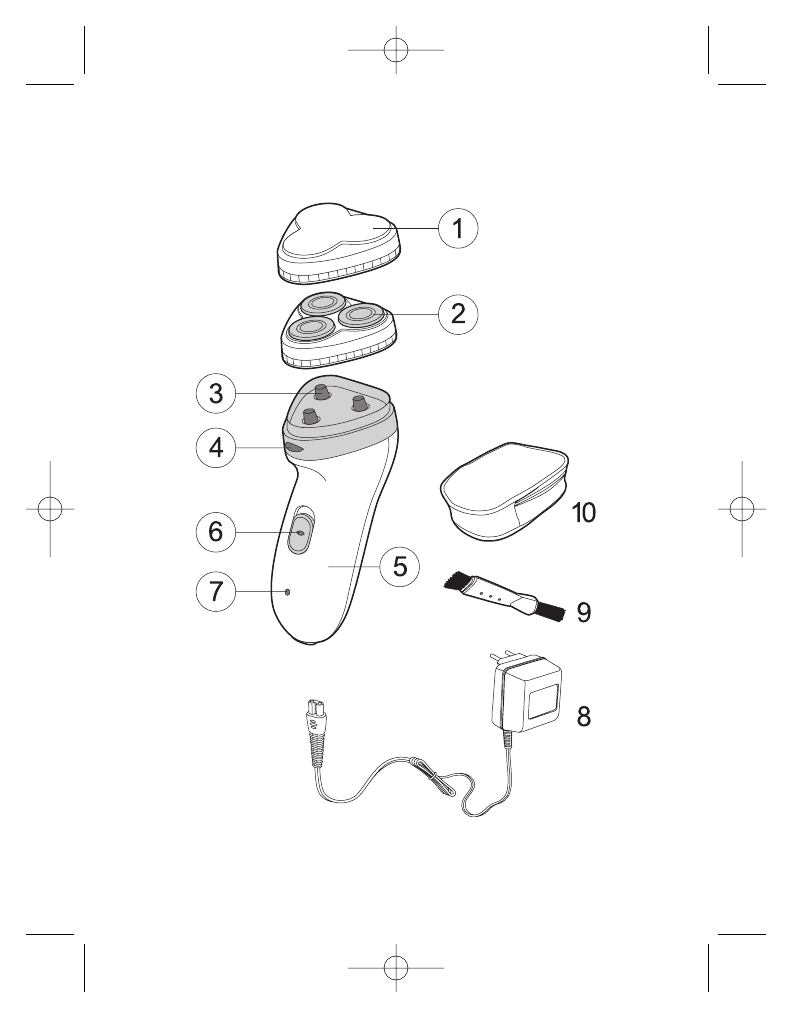 1
2
3
4
10
6
5
7
9
8