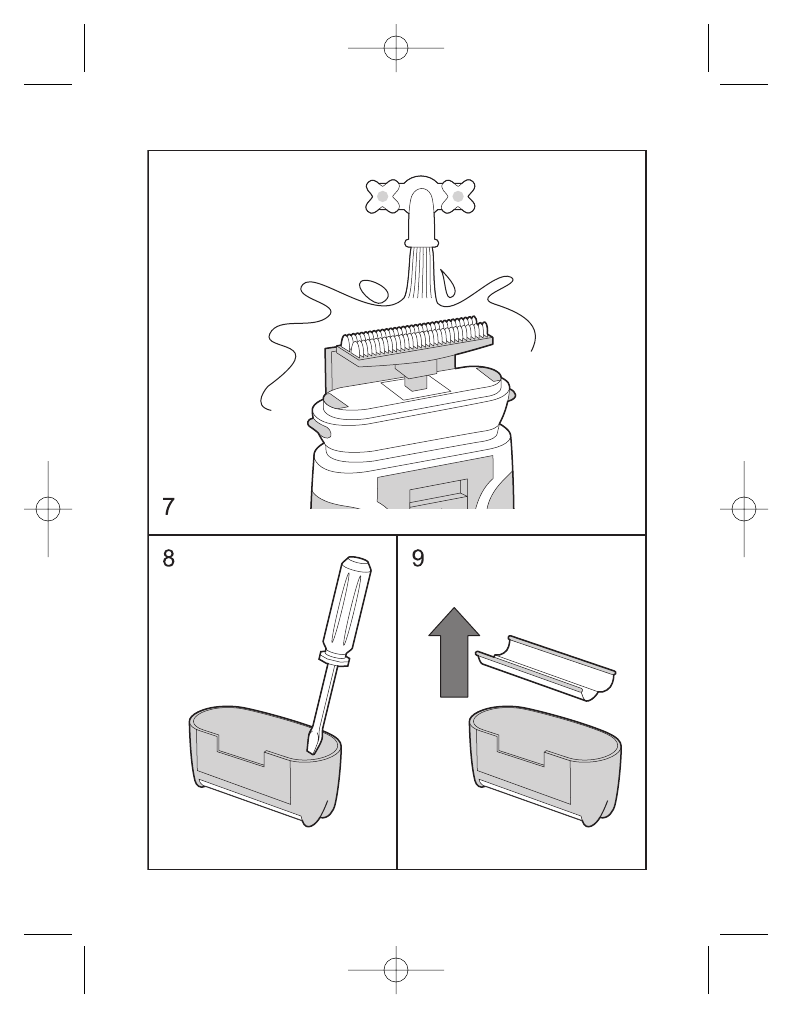 7

8

9