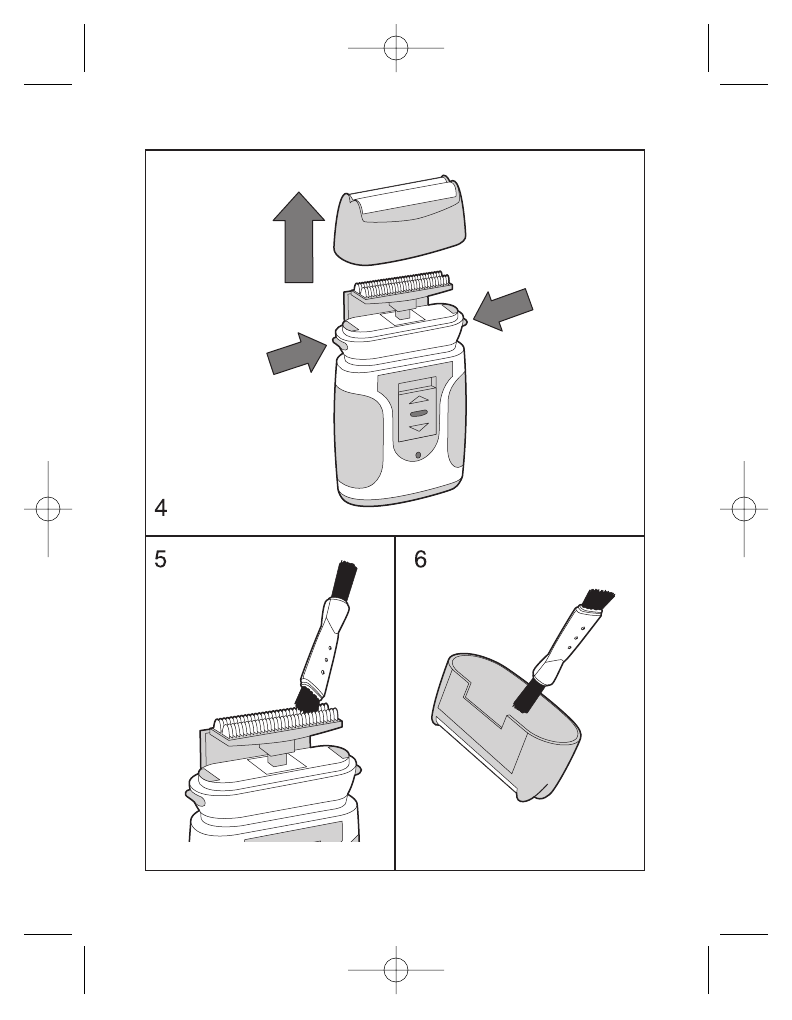 4

5

6