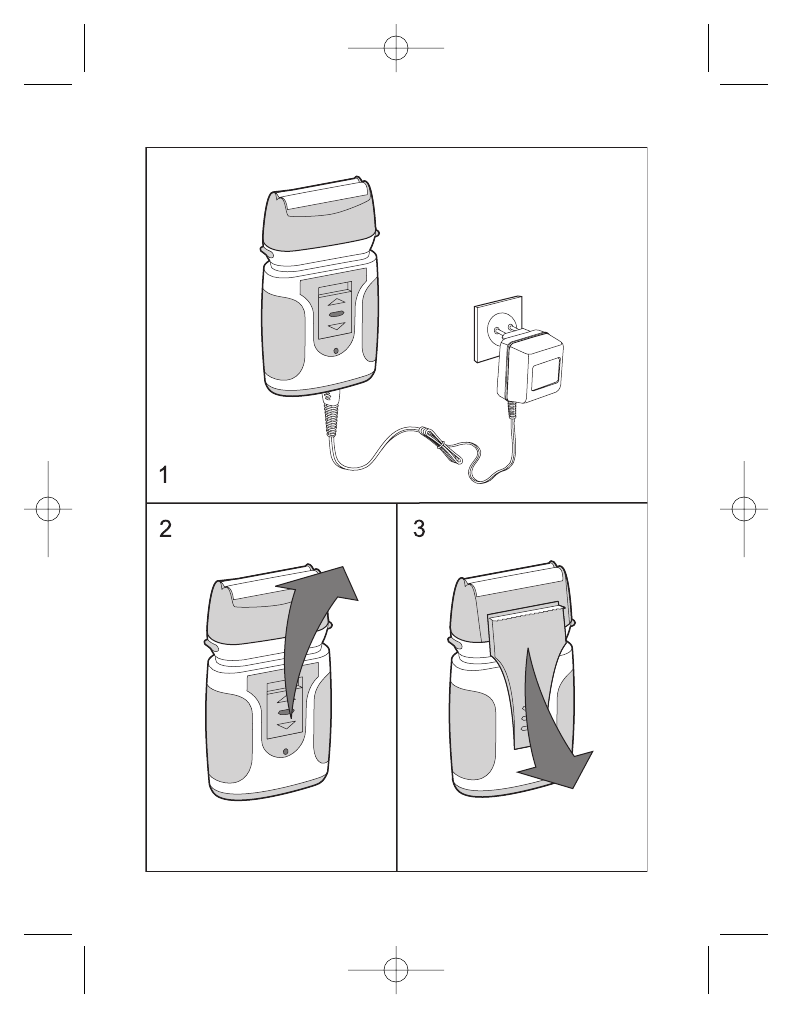 1

2

3