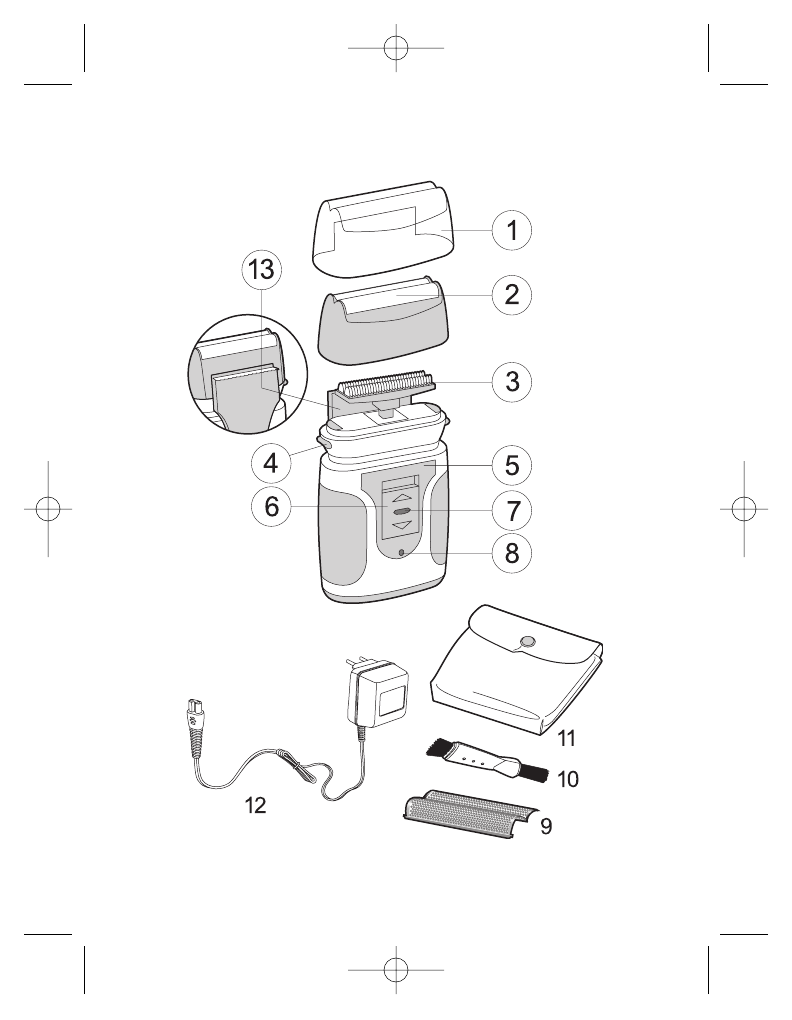 1
13
2
3
4
5
6
7
8
11
10
12
9