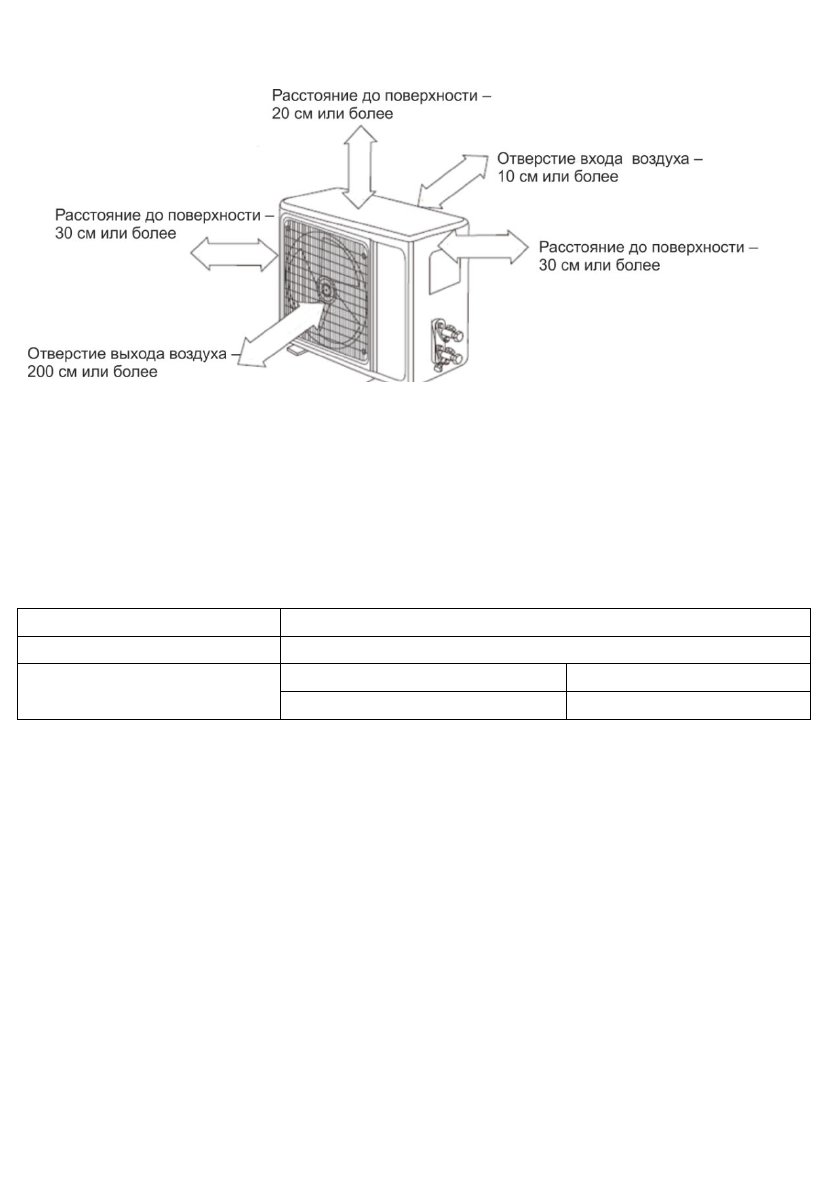 Расстояние до поверхности – 20 см или более

Отверстие входа воздуха – 10 см или более

Расстояние до поверхности – 30 см или более

Расстояние до поверхности – 30 см или более

Отверстие выхода воздуха – 200 см или более