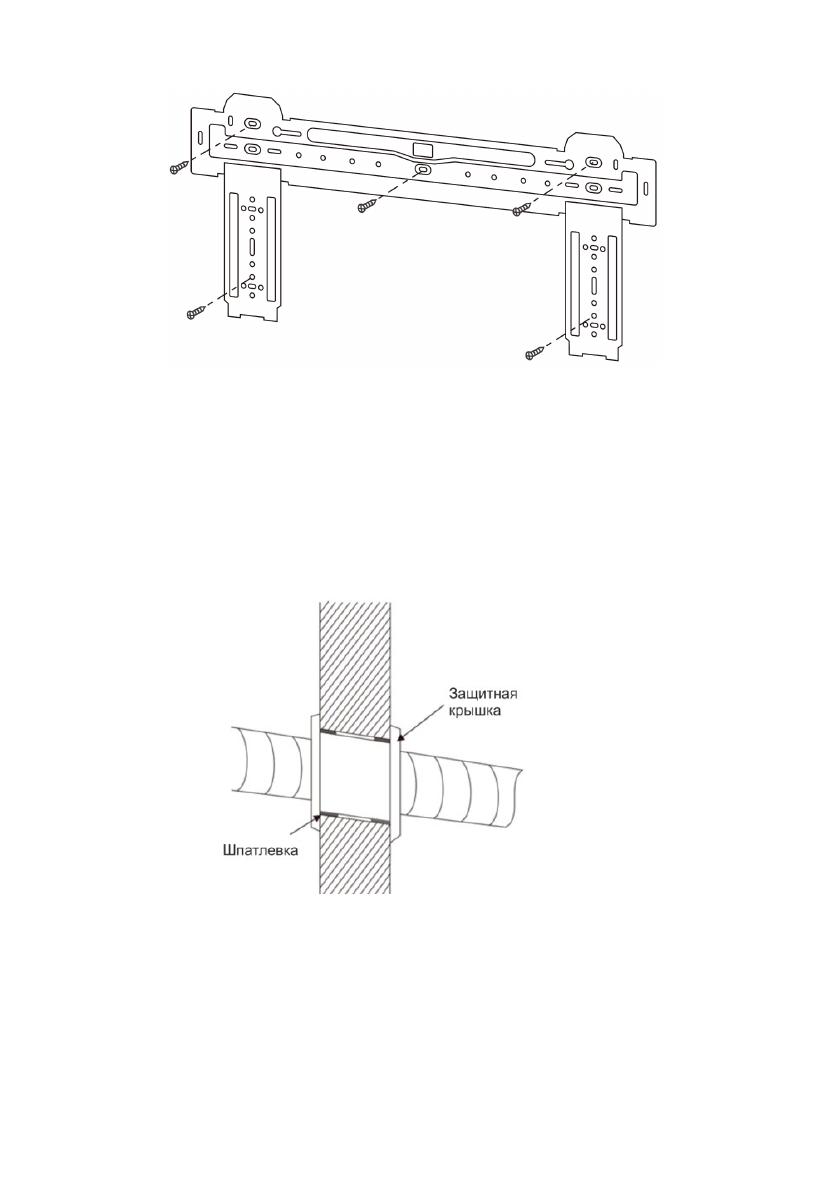 Защитная крышка

Шпатлевка