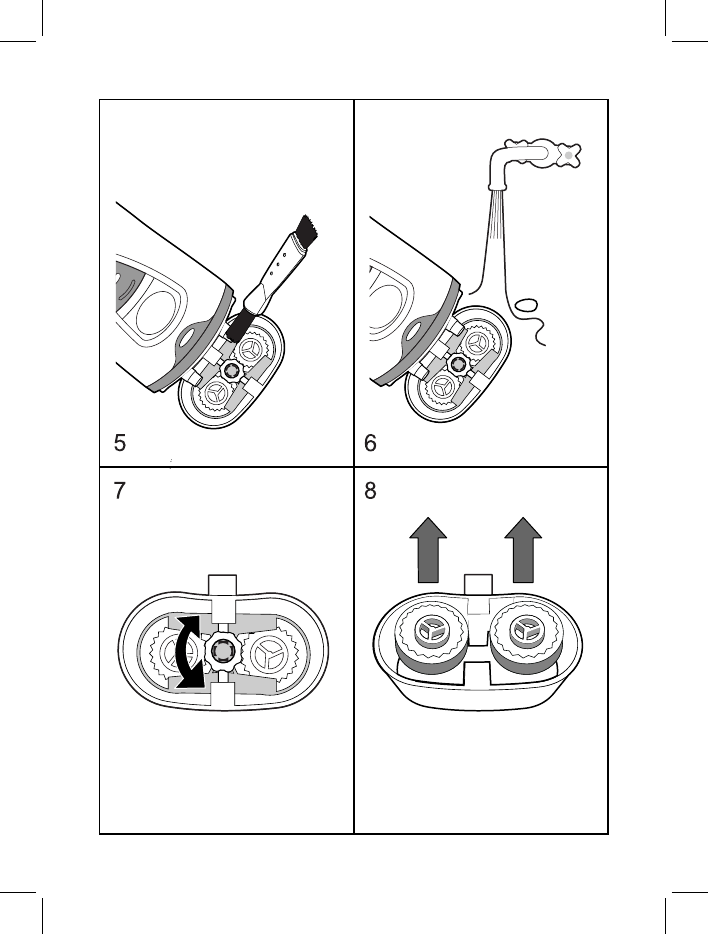 5

6

7

8