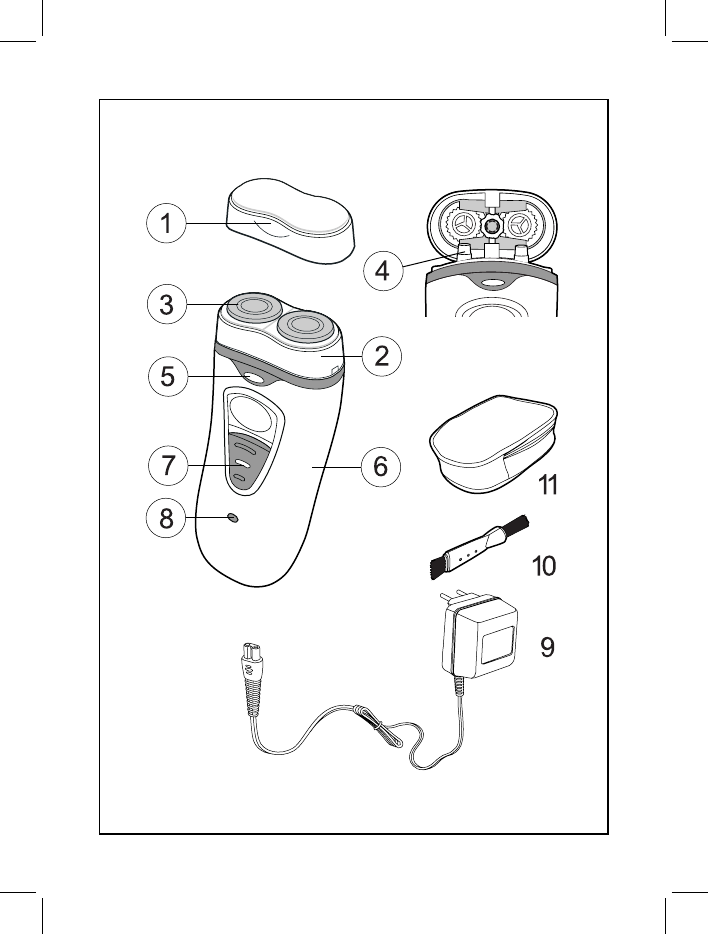 1
4
3
2
5
7
6
11
8
10
9