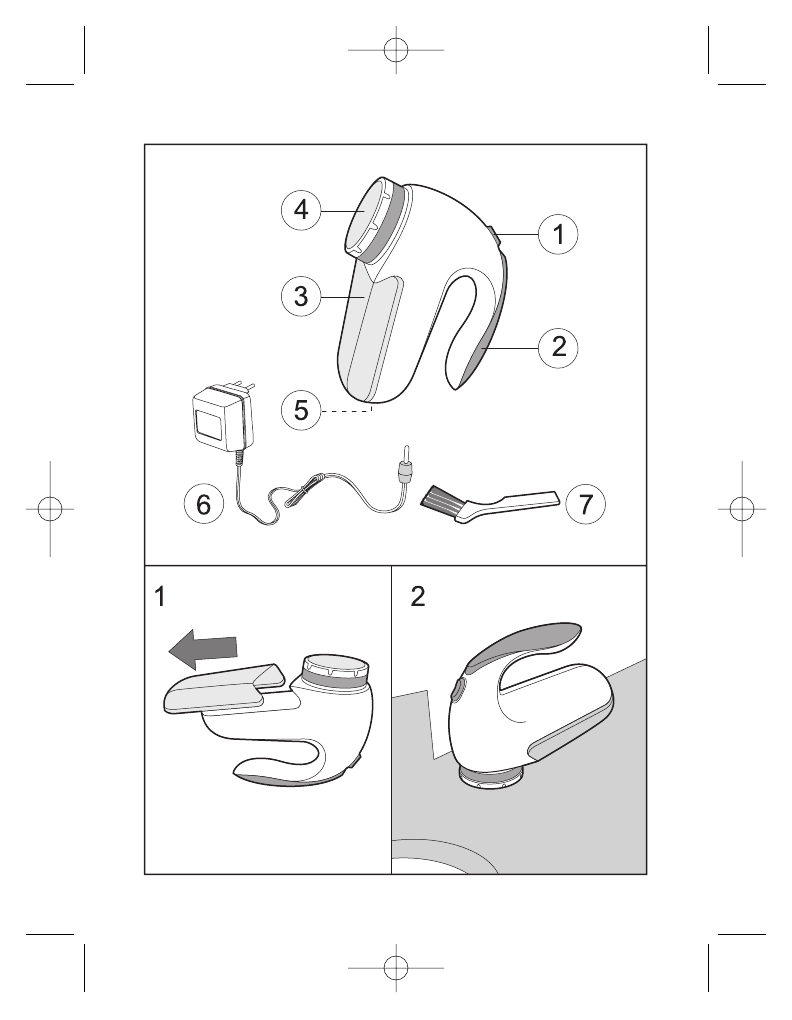 4
1
3
2
5
6
7
1
2