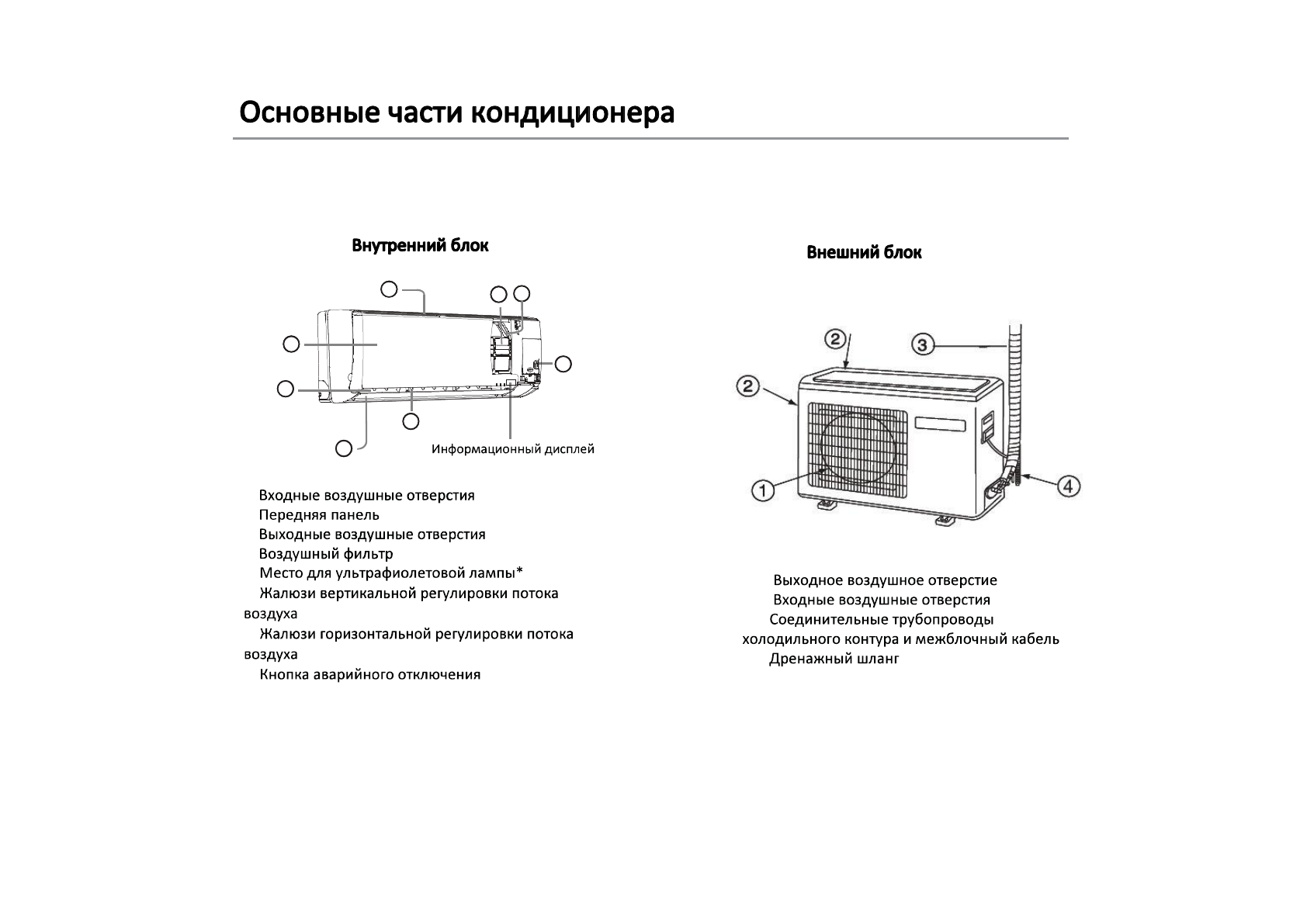 Основные части кондиционера

Внутренний блок

Информационный дисплей

Входные воздушные отверстия
Передняя панель
Выходные воздушные отверстия
Воздушный фильтр
Место для ультрафиолетовой лампы*
Жалюзи вертикальной регулировки потока воздуха
Жалюзи горизонтальной регулировки потока воздуха
Кнопка аварийного отключения

Внешний блок

2
3
2
1
4

Выходное воздушное отверстие
Входные воздушные отверстия
Соединительные трубопроводы холодильного контура и межблочный кабель
Дренажный шланг