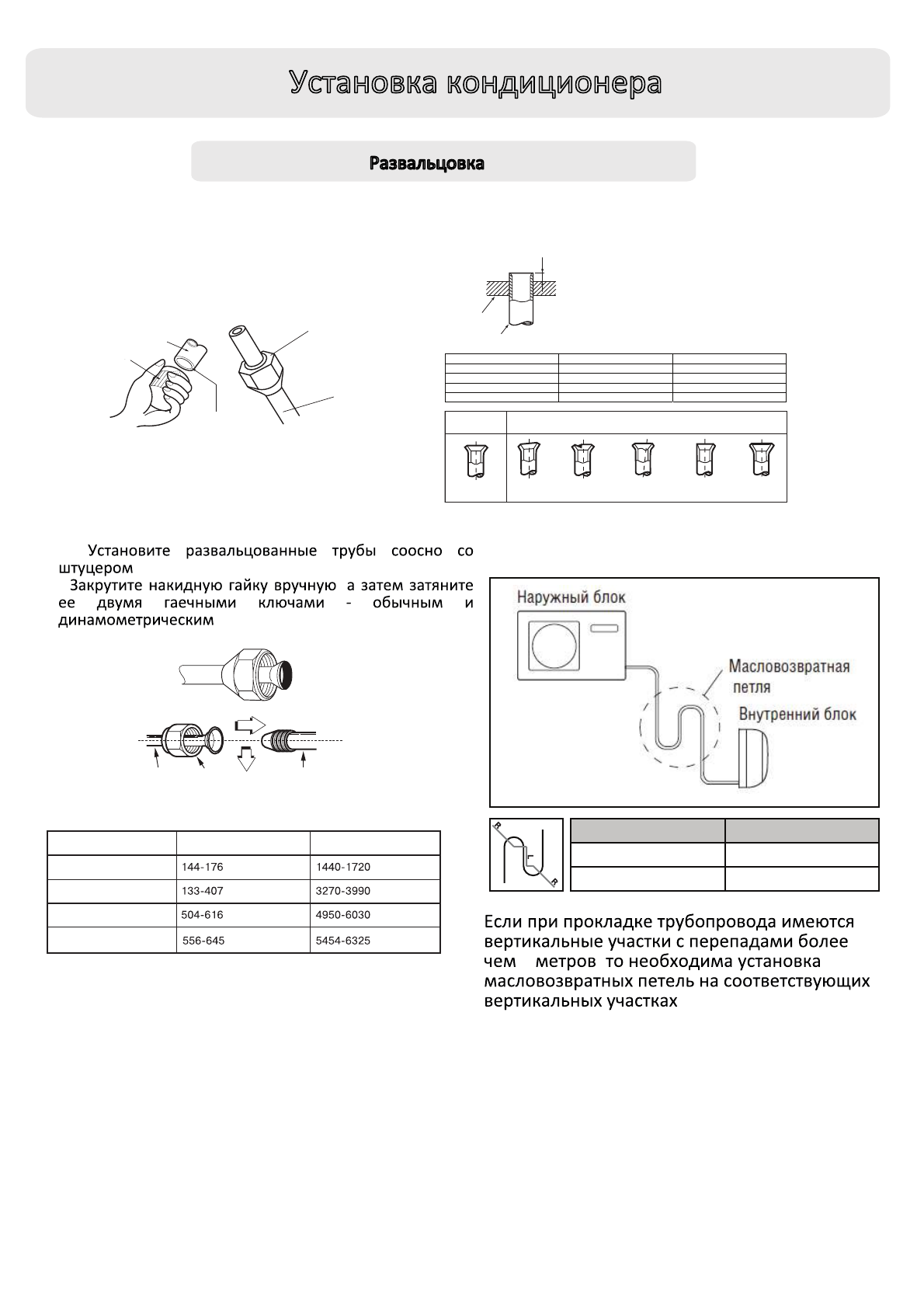 Установка кондиционера

Развальцовка

Установите развальцованные трубы соосно со штуцером
Закрутите накидную гайку вручную а затем затяните ее двумя гаечными ключами - обычным и динамометрическим

| | | |
|---|---|---|
| | 144-176 | 1440-1720 |
| | 133-407 | 3270-3990 |
| | 504-616 | 4950-6030 |
| | 556-645 | 5454-6325 |

Наружный блок
Масловозвратная петля
Внутренний блок

Если при прокладке трубопровода имеются вертикальные участки с перепадами более чем метров то необходима установка масловозвратных петель на соответствующих вертикальных участках