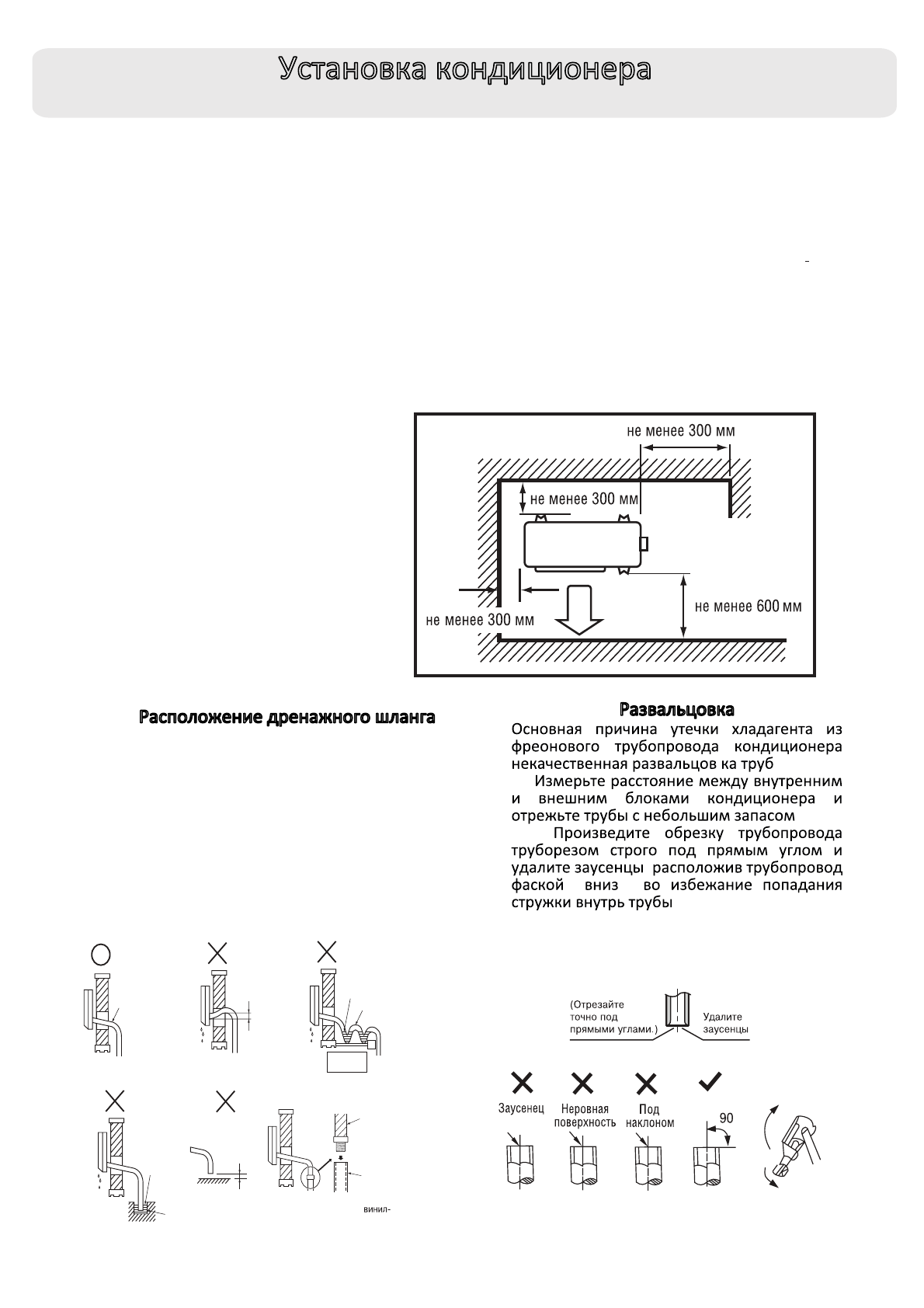 Установка кондиционера

не менее 300 мм

не менее 300 мм

не менее 600 мм

не менее 300 мм

Расположение дренажного шланга

Развальцовка

Основная причина утечки хладагента из фреонового трубопровода кондиционера некачественная развальцов ка труб

Измерьте расстояние между внутренним и внешним блоками кондиционера и отрежьте трубы с небольшим запасом

Произведите обрезку трубопровода труборезом строго под прямым углом и удалите заусенцы расположив трубопровод фаской вниз во избежание попадания стружки внутрь трубы

винил-

(Отрезайте точно под прямыми углами.)

Удалите заусенцы

Заусенец

Неровная поверхность

Под наклоном

90