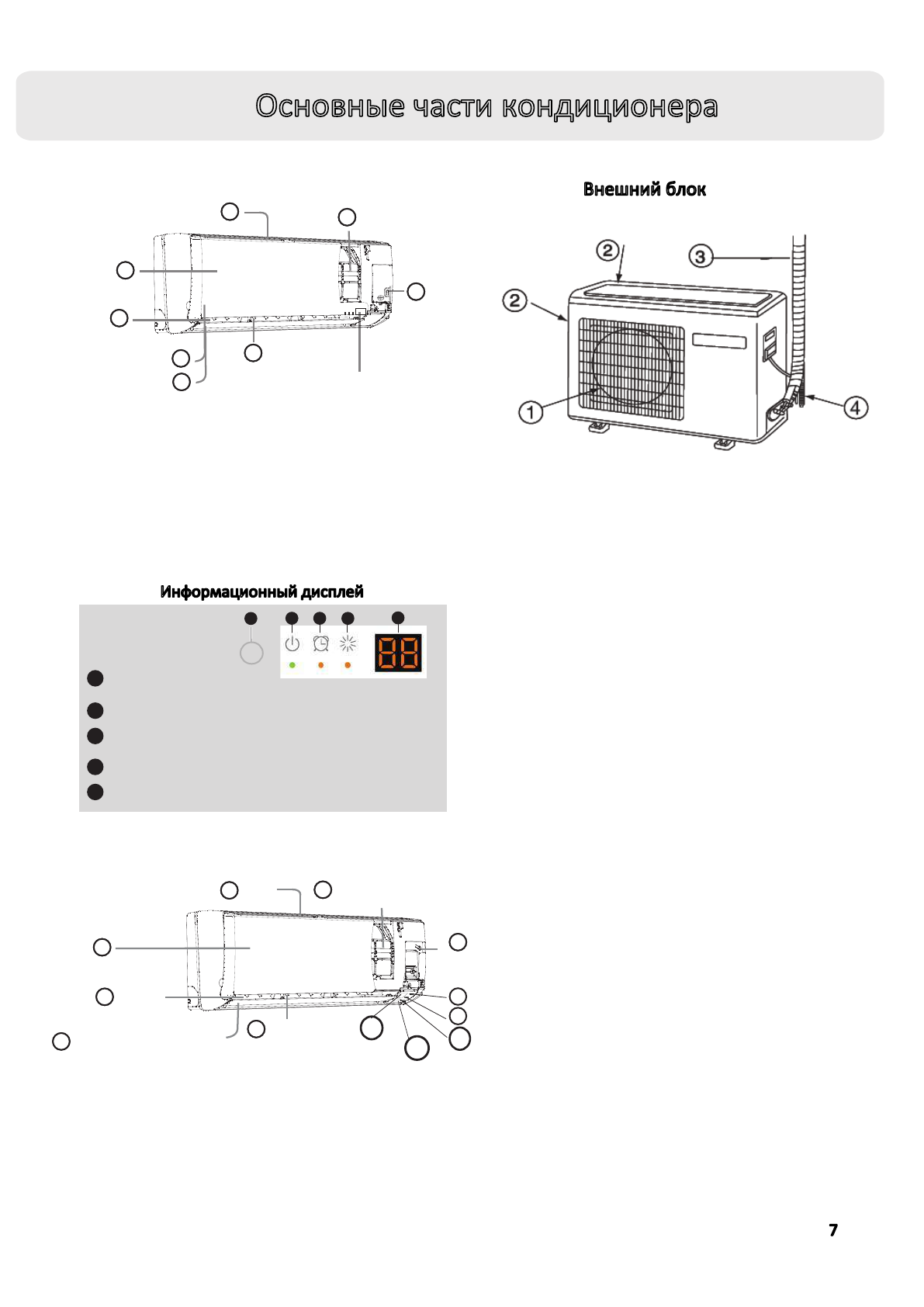 Основные части кондиционера

Внешний блок

②

③

②

①

④

Информационный дисплей

88

7