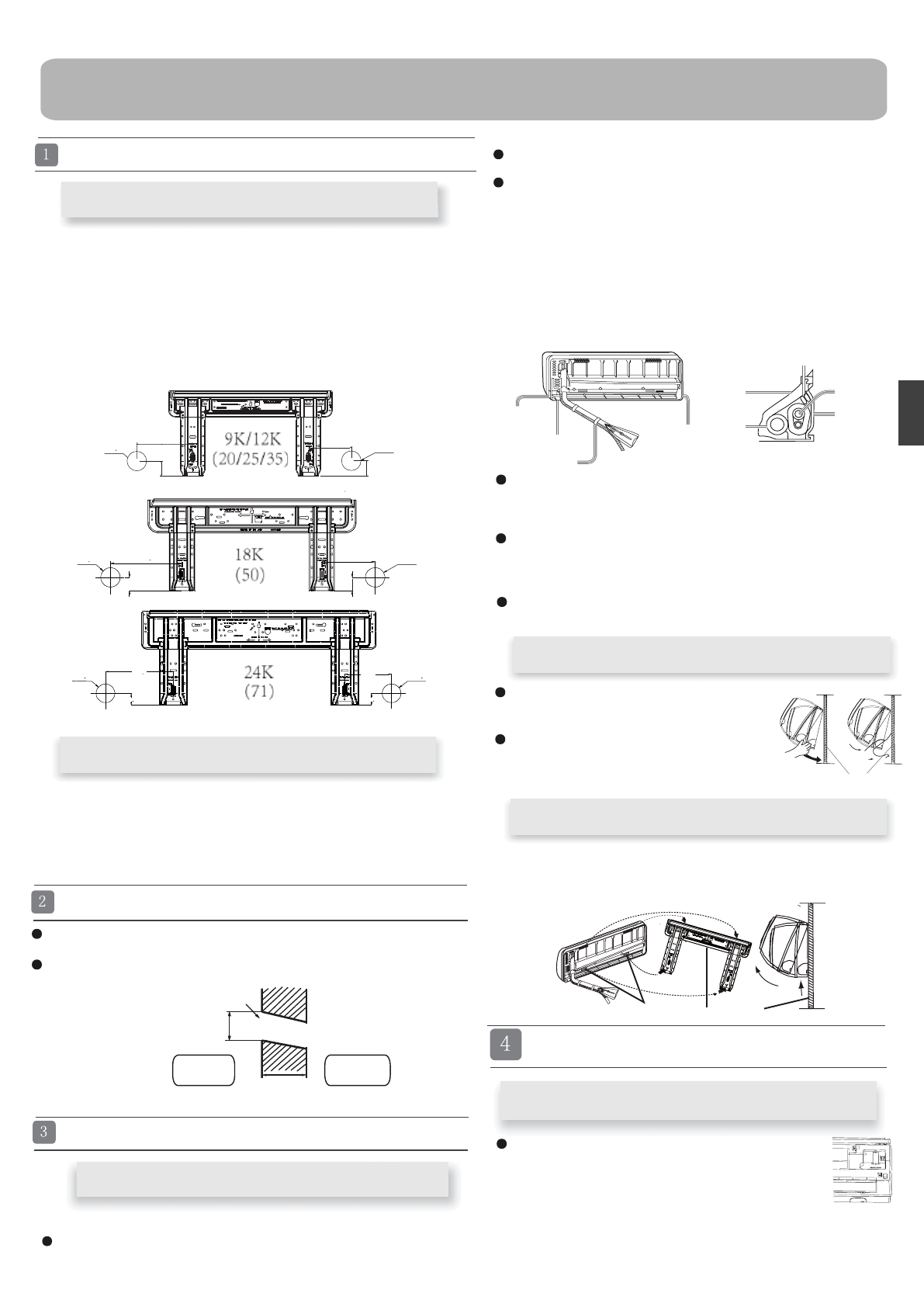 1

9K/12K
(20/25/35)

18K
(50)

24K
(71)

2

3

4