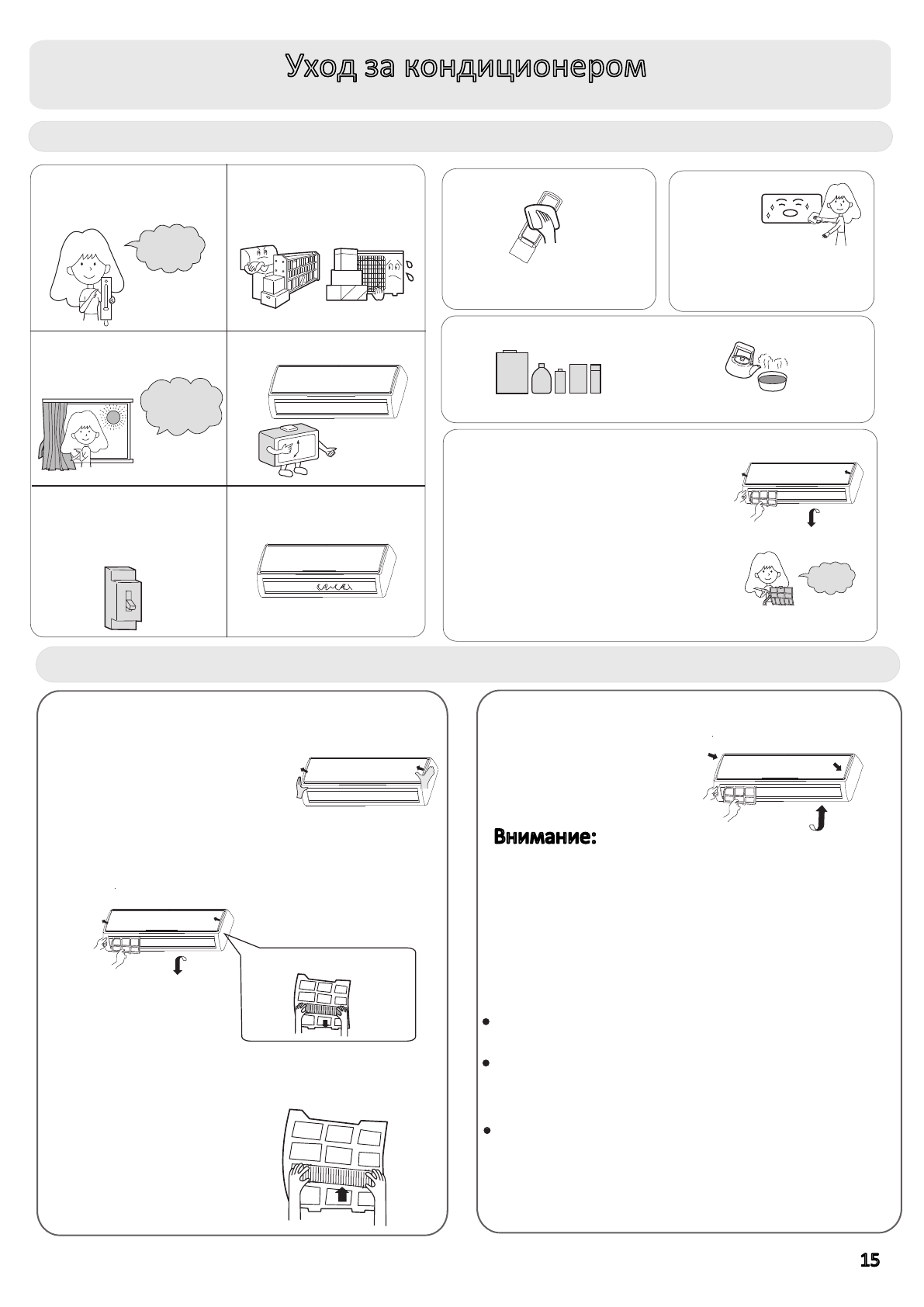 Уход за кондиционером

Внимание:

15