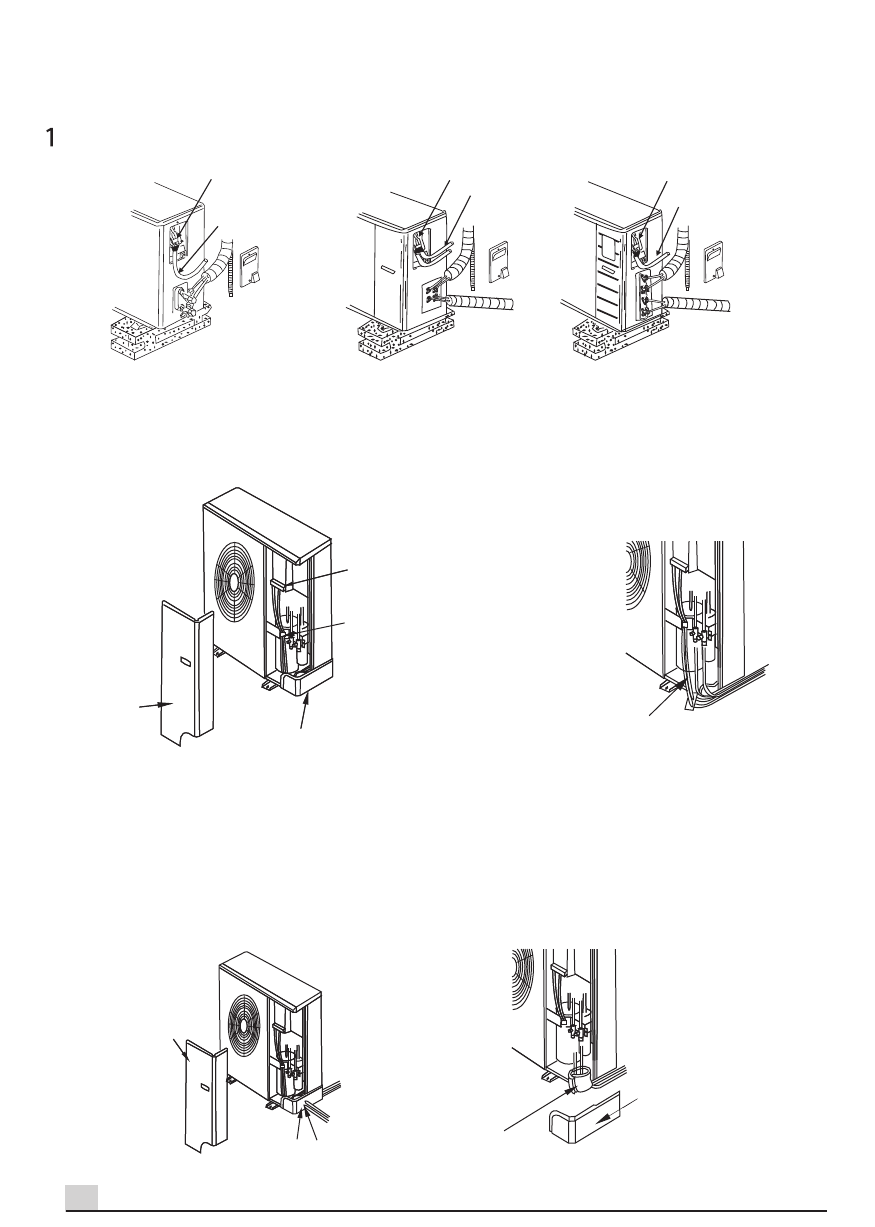 1