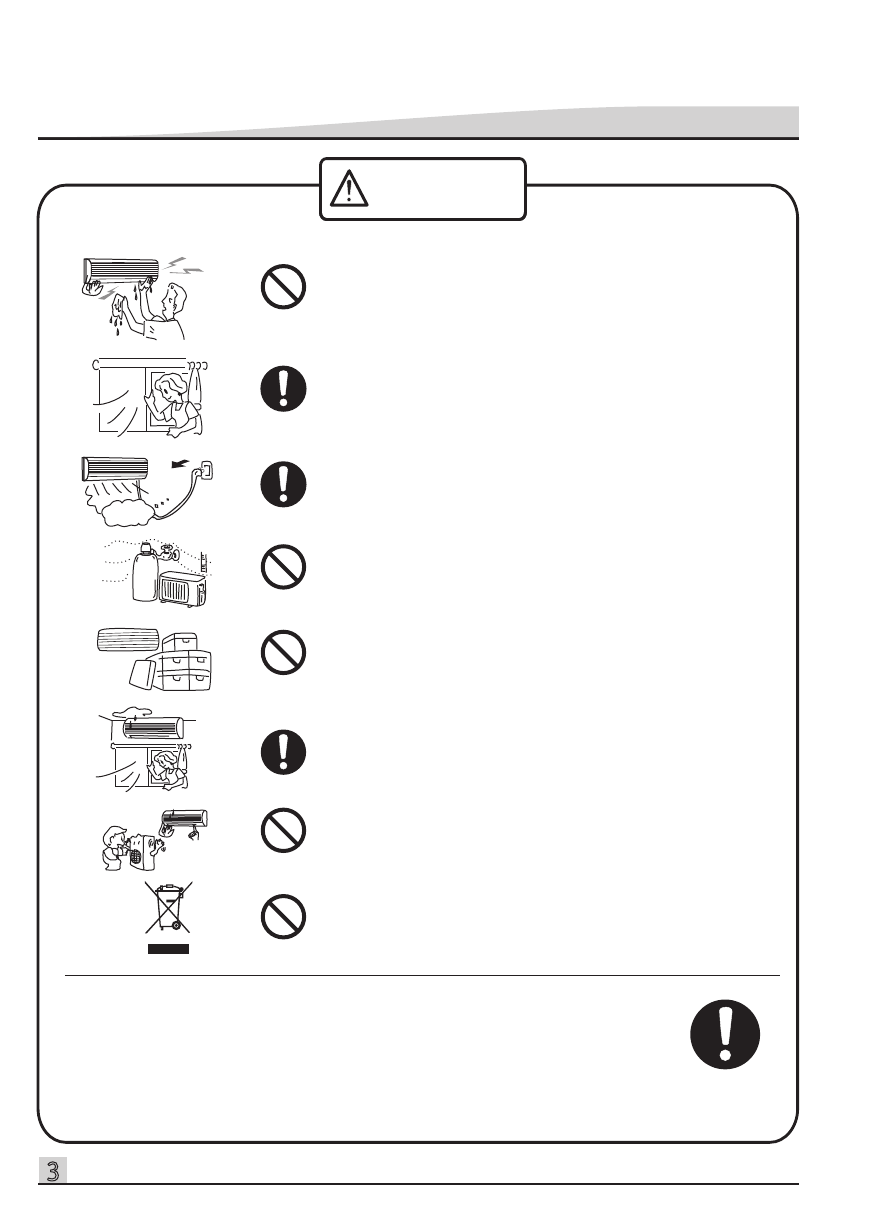 3