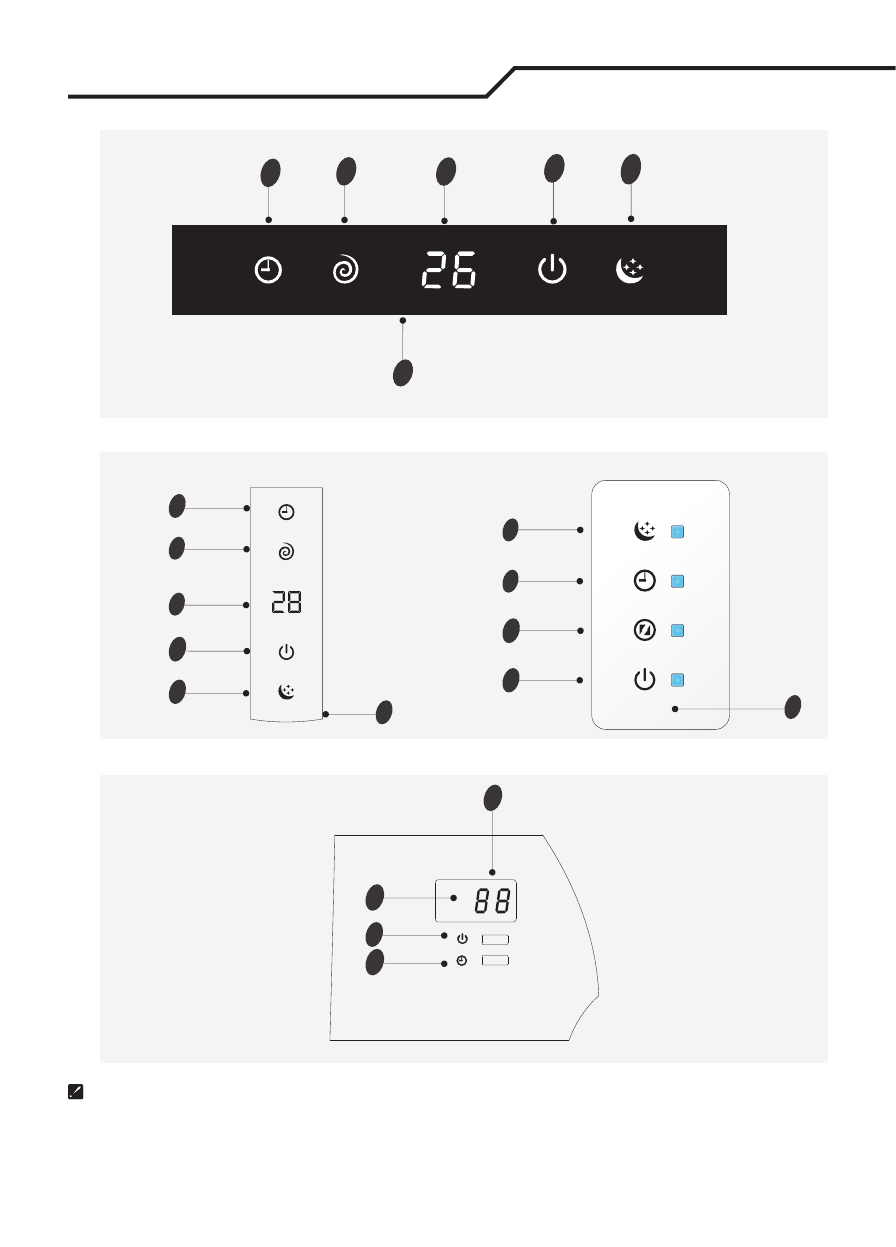 26

28

88