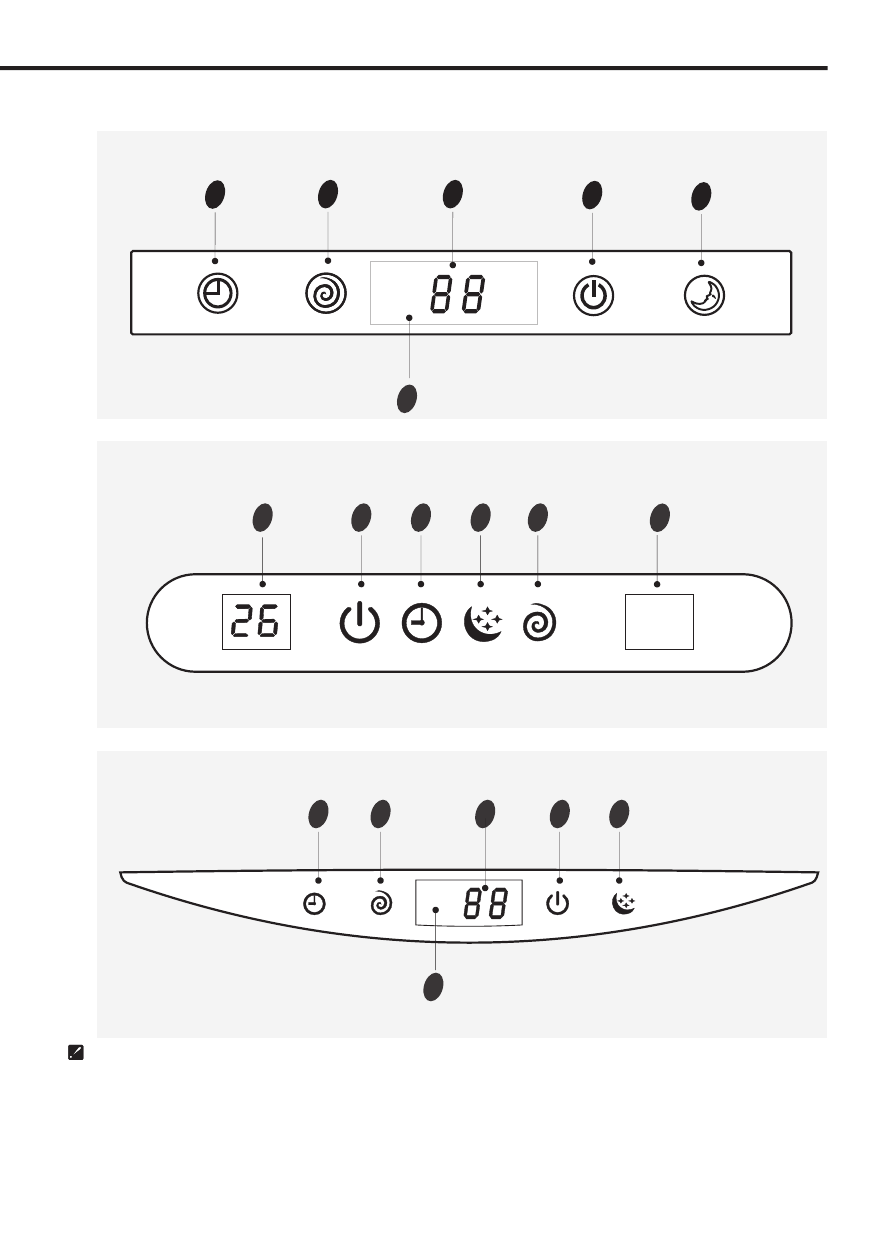 88

26

88