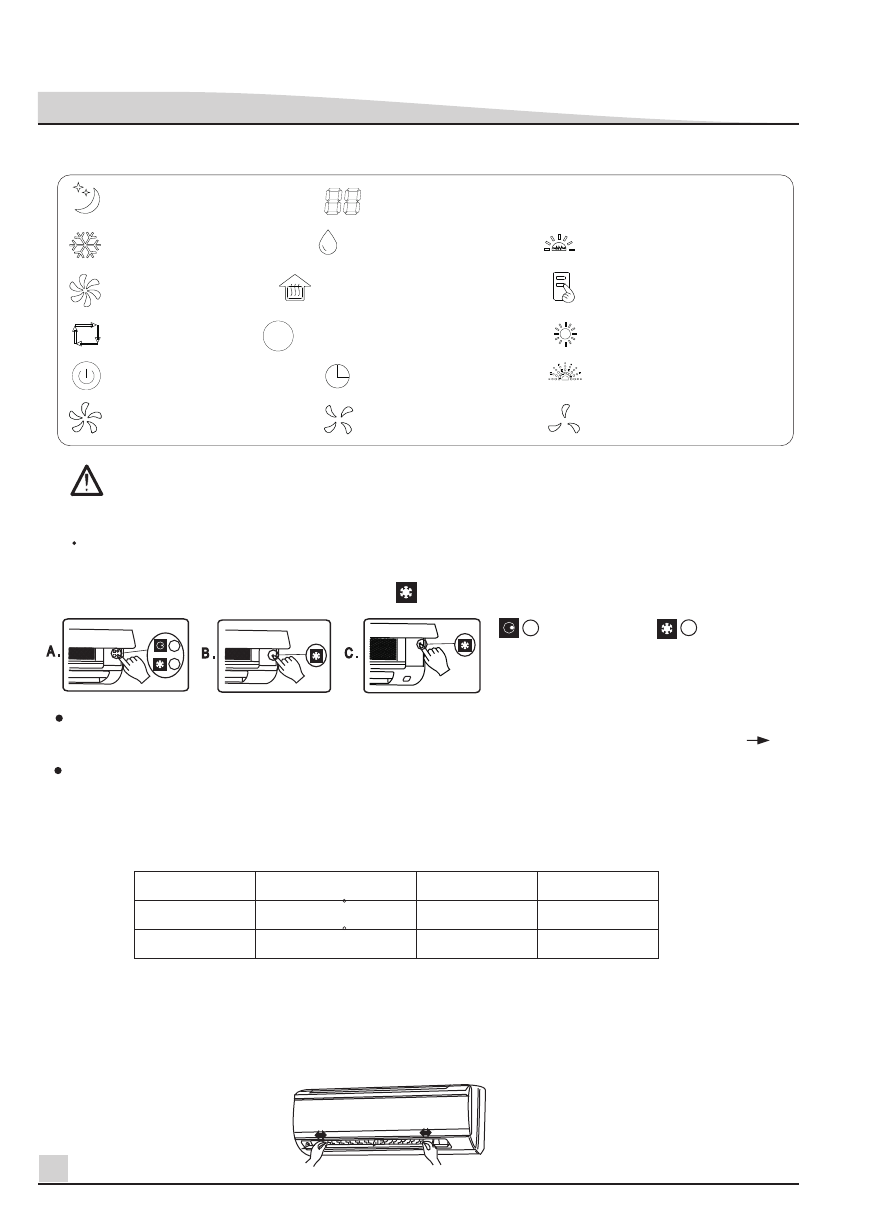 A.

B.

C.