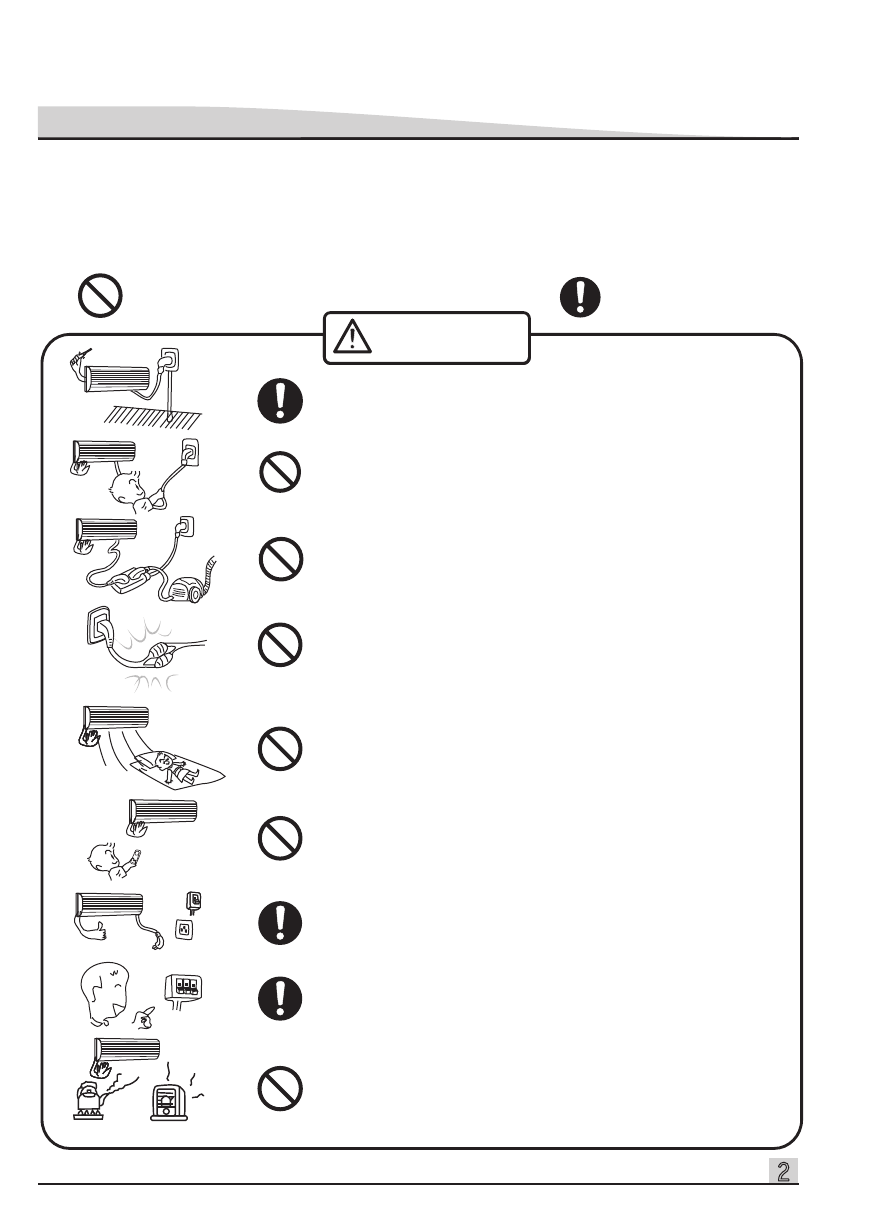 2