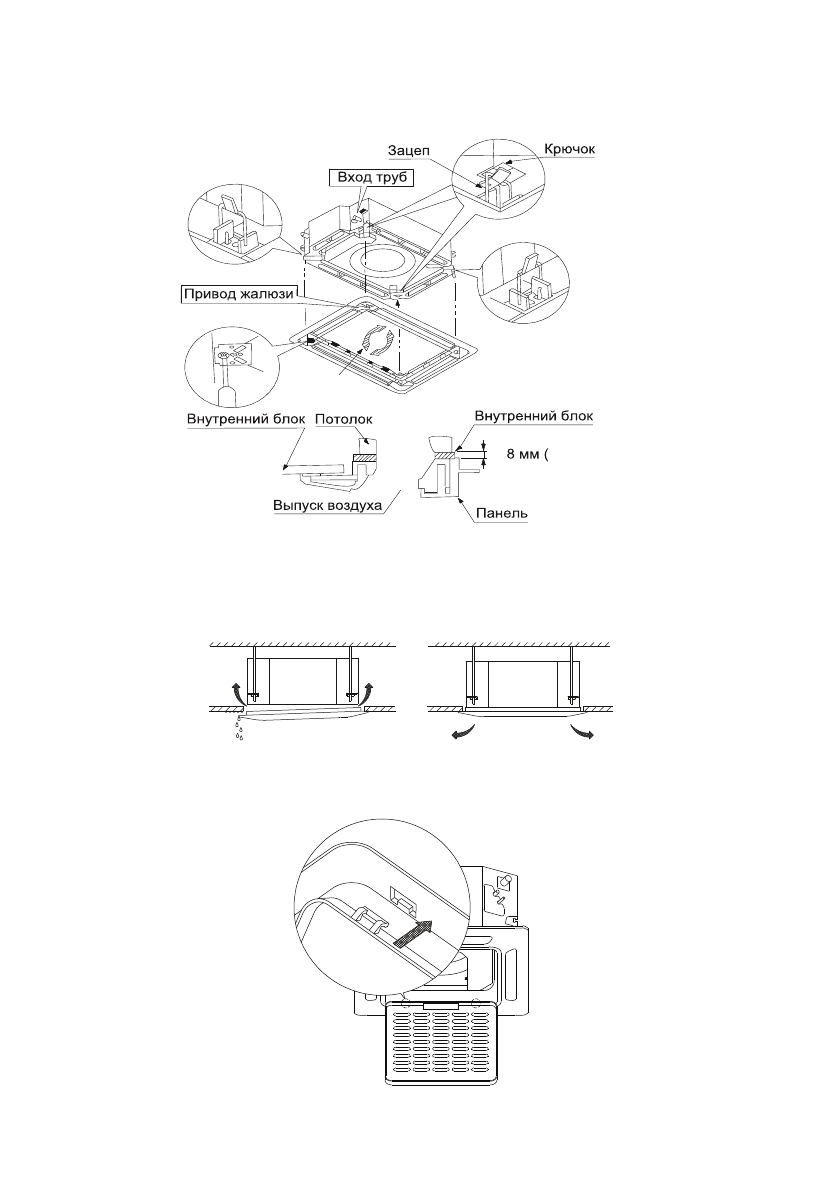 Зацеп

Крючок

Вход труб

Привод жалюзи

Внутренний блок

Потолок

Внутренний блок

8 мм (

Выпуск воздуха

Панель